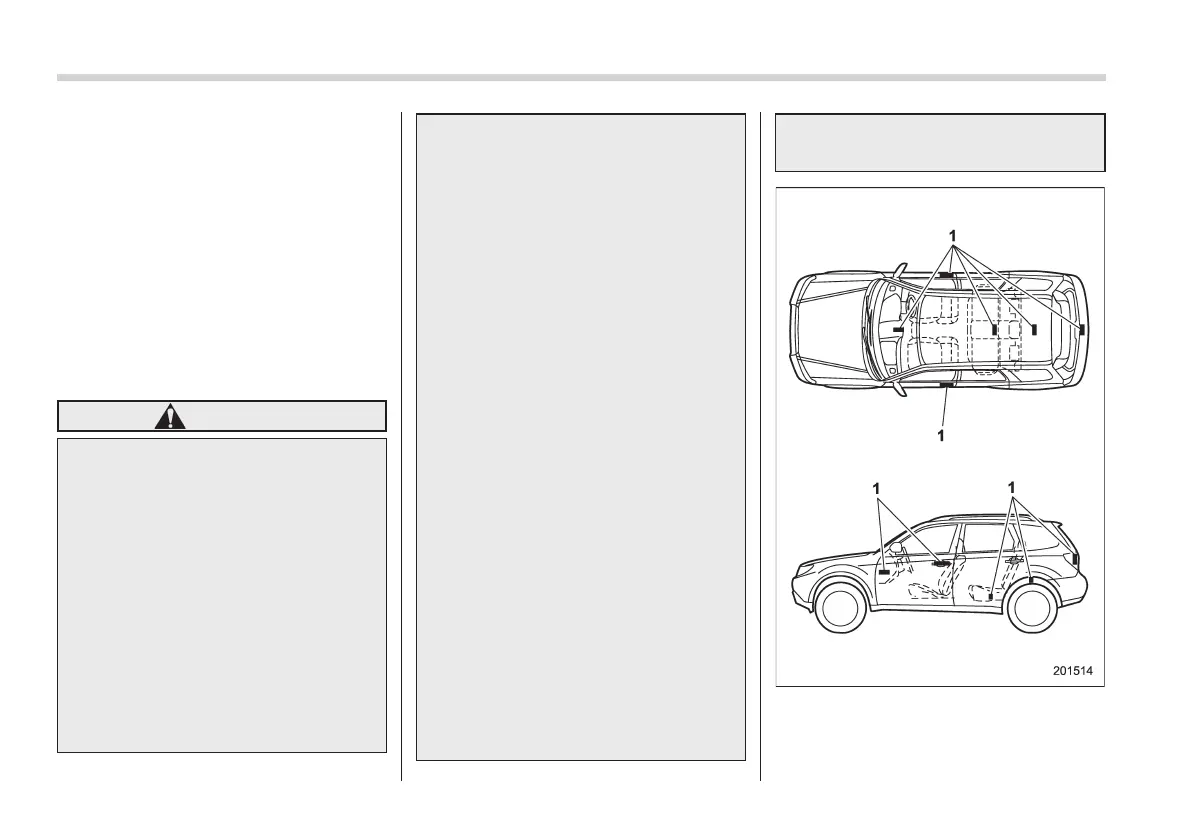 1

1

1

1

201514