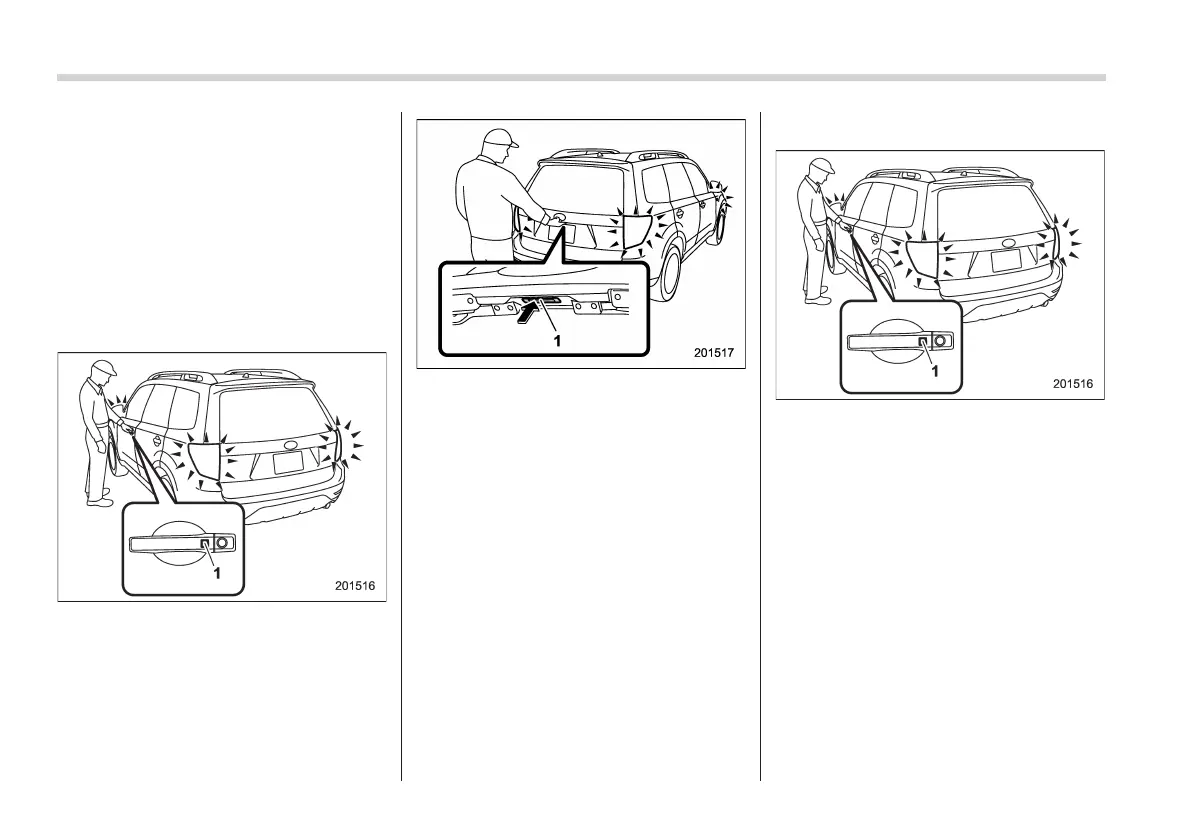 1

201516

1

201517

1

201516