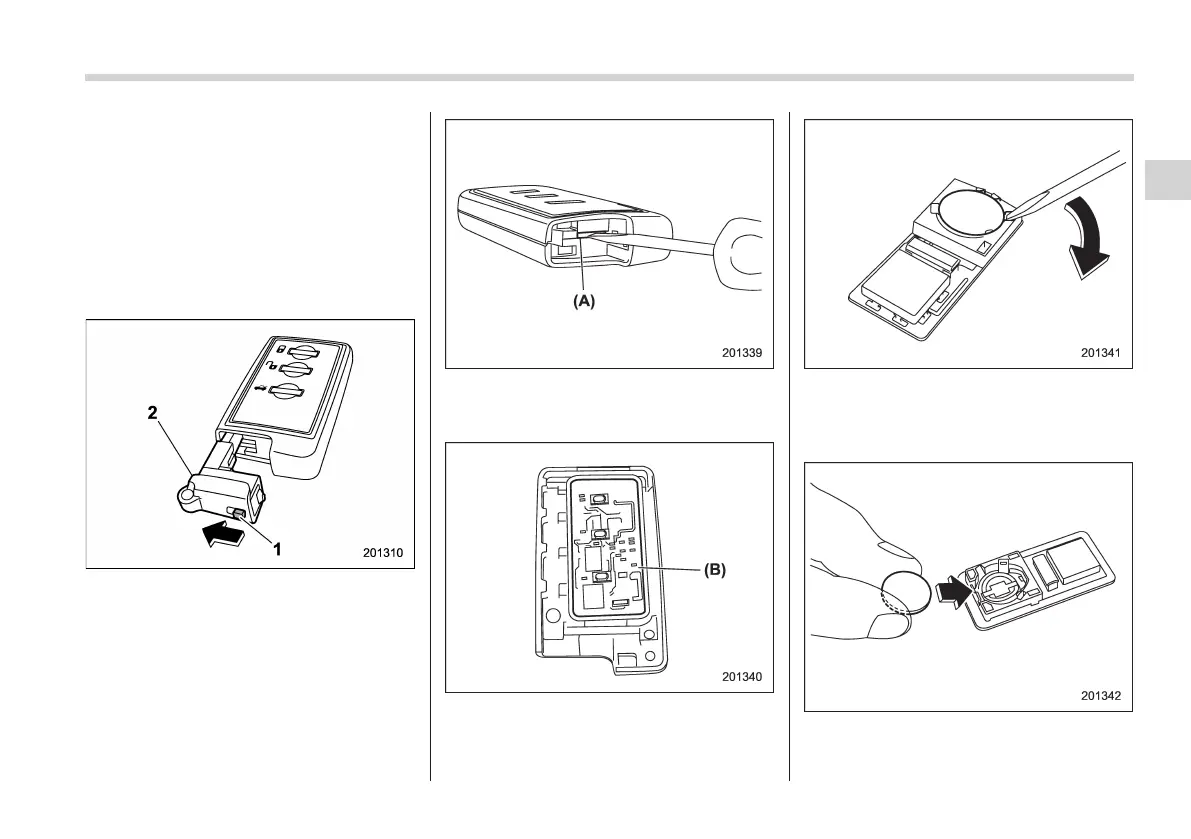 2

1

201310

(A)

201339

(B)

201340

201341

201342