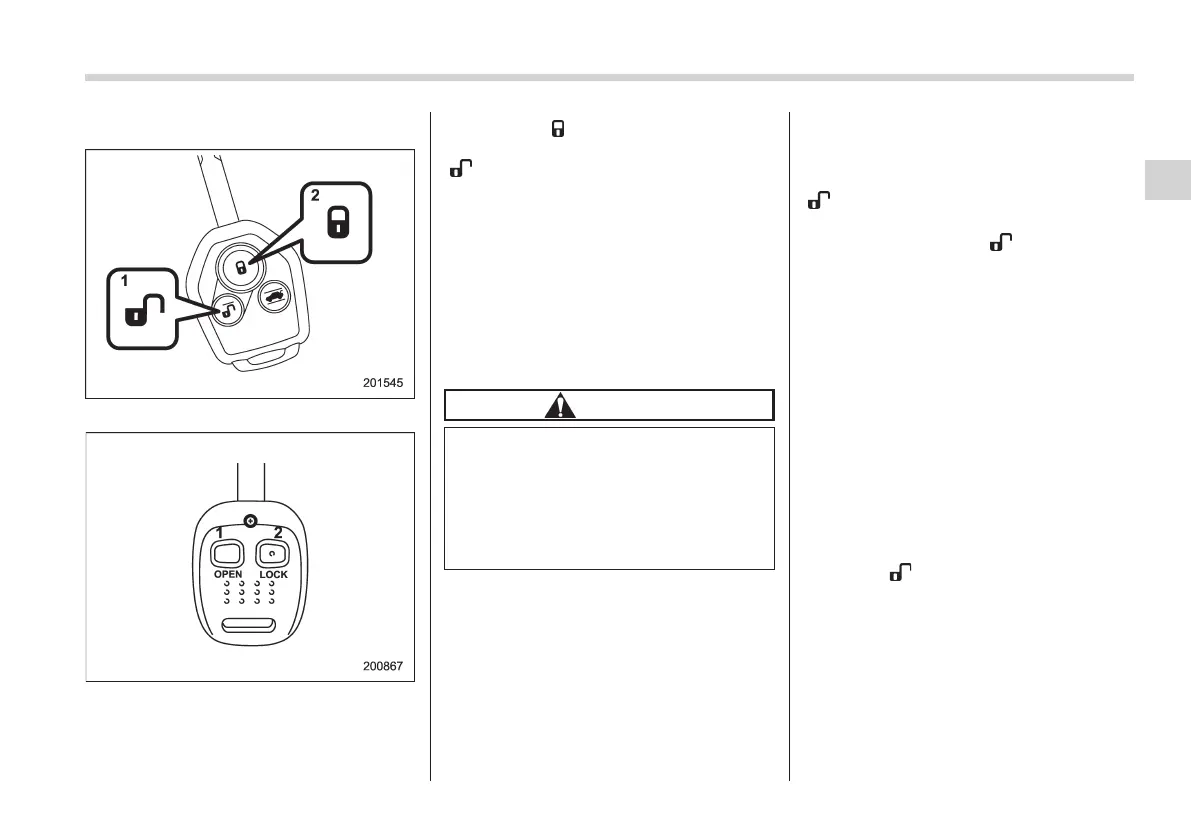 2

1

201545

1 2

OPEN LOCK

200867