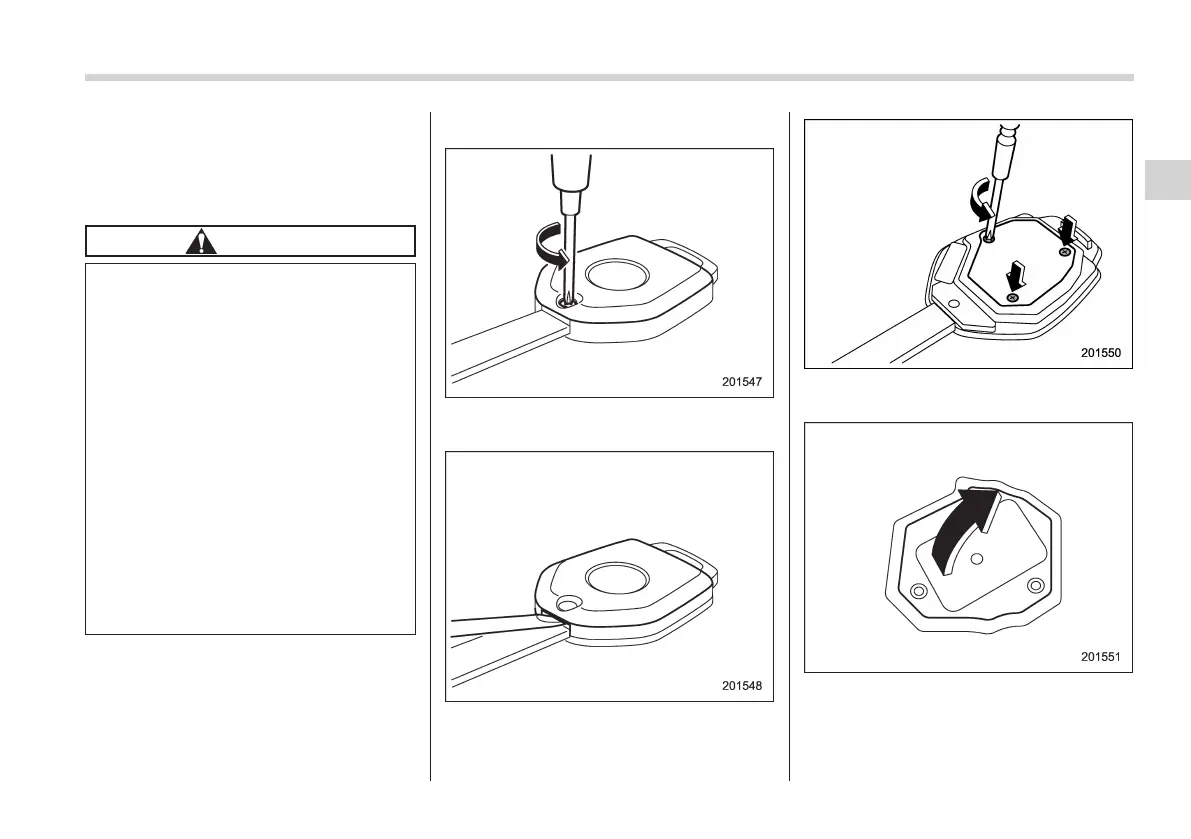 201547

201548

201550

201551