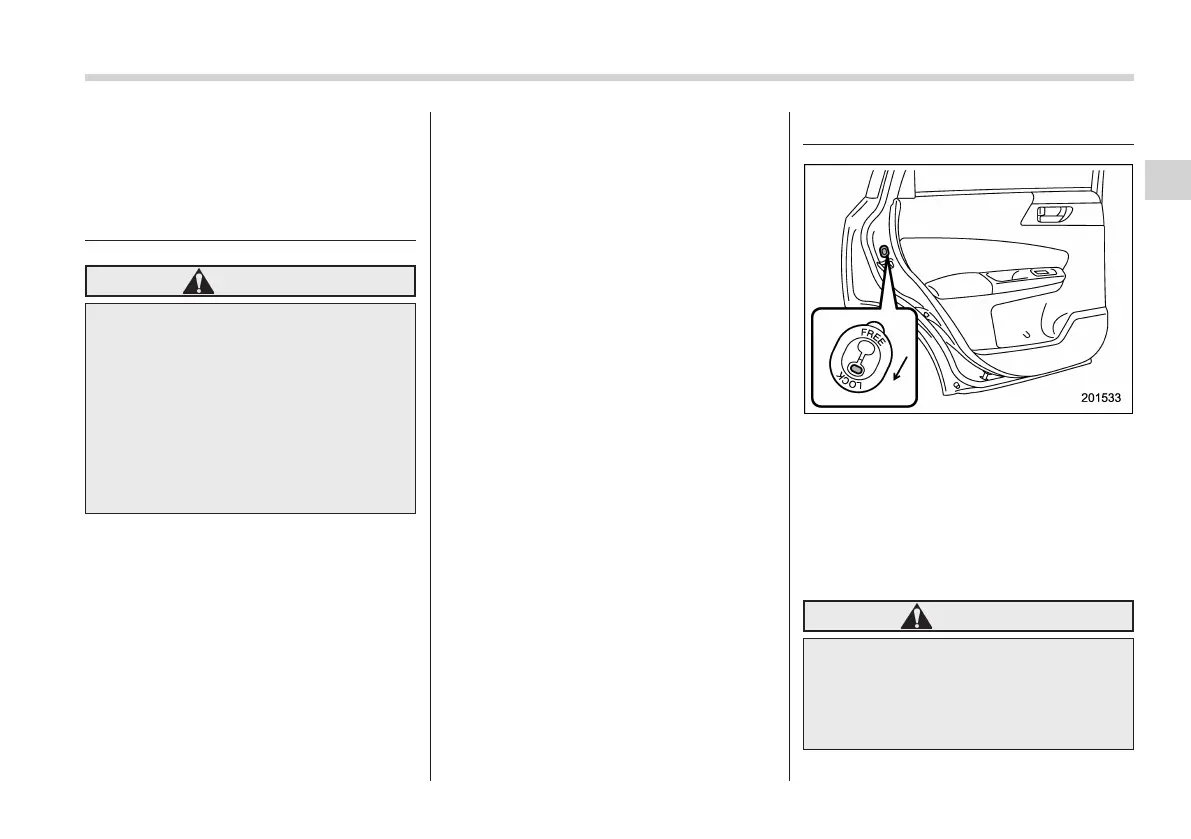 FREE
LOCK
201533