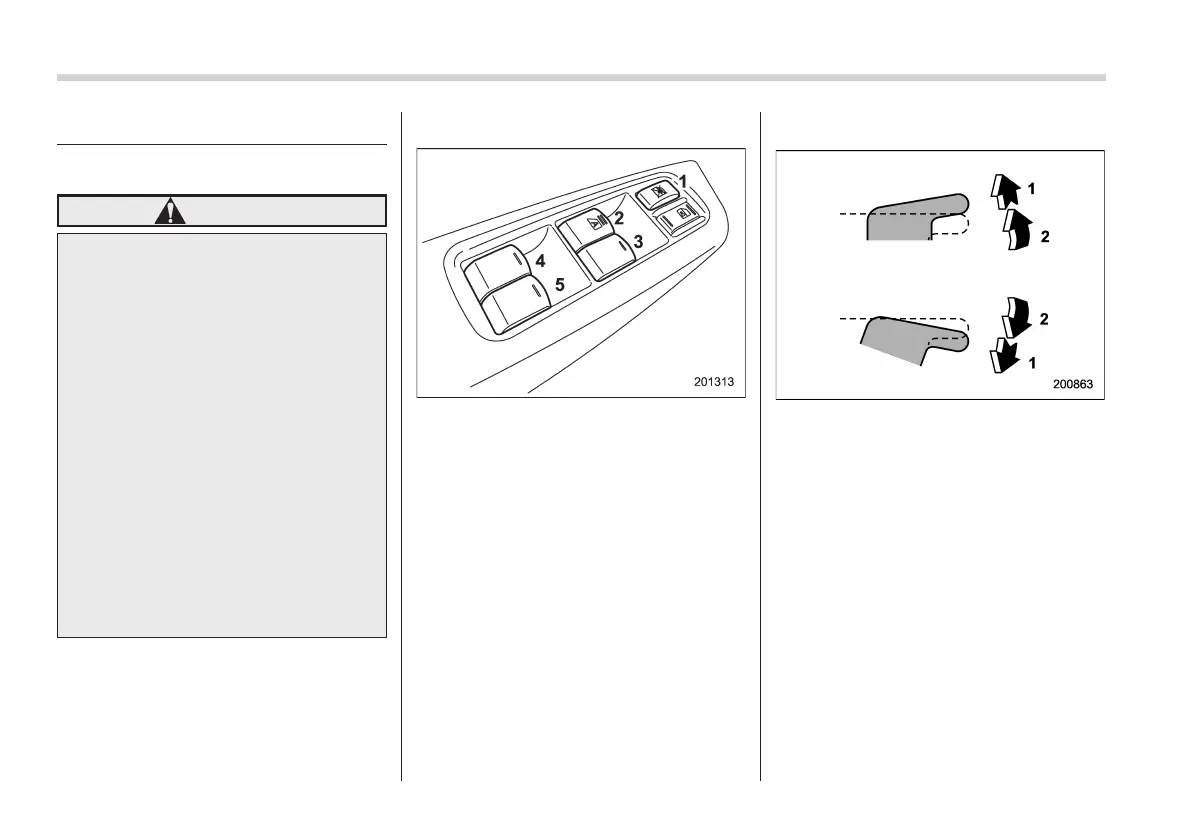 1

2

3

4

5

201313

1

2

2

1

200863