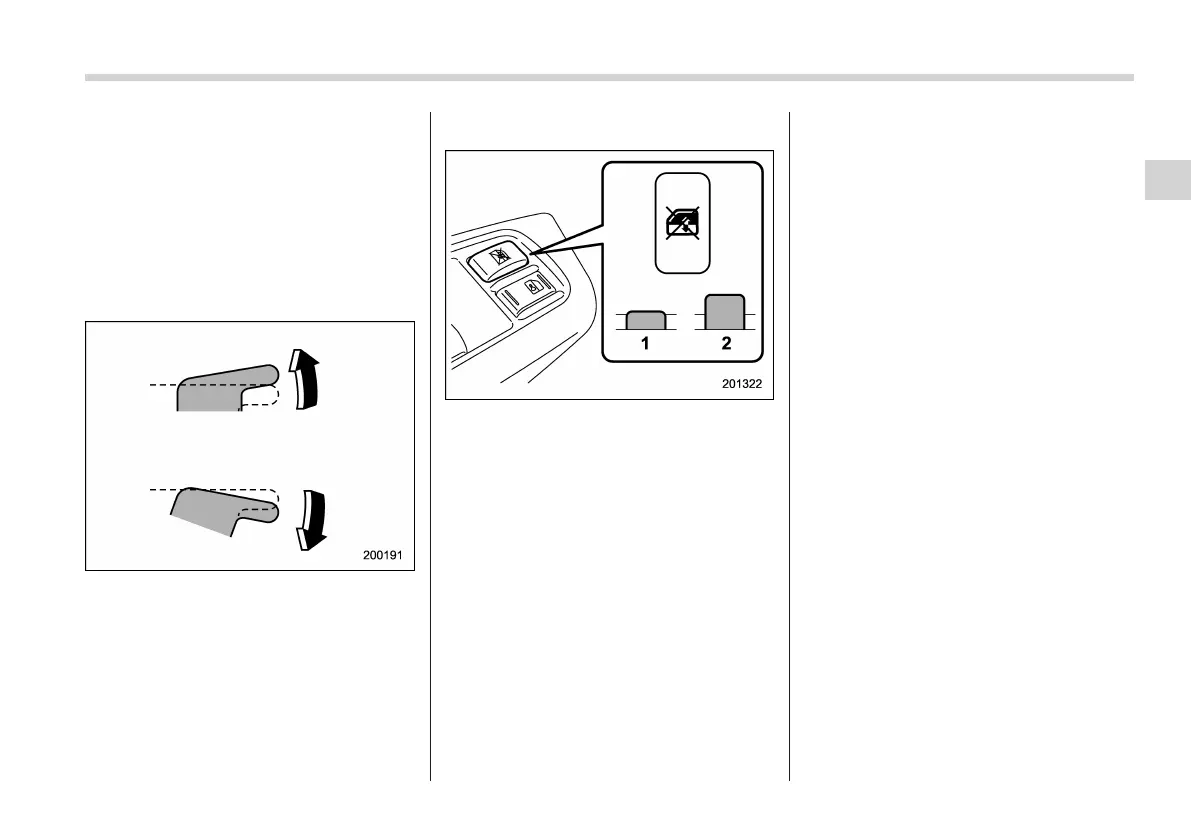 200191

1
2
201322