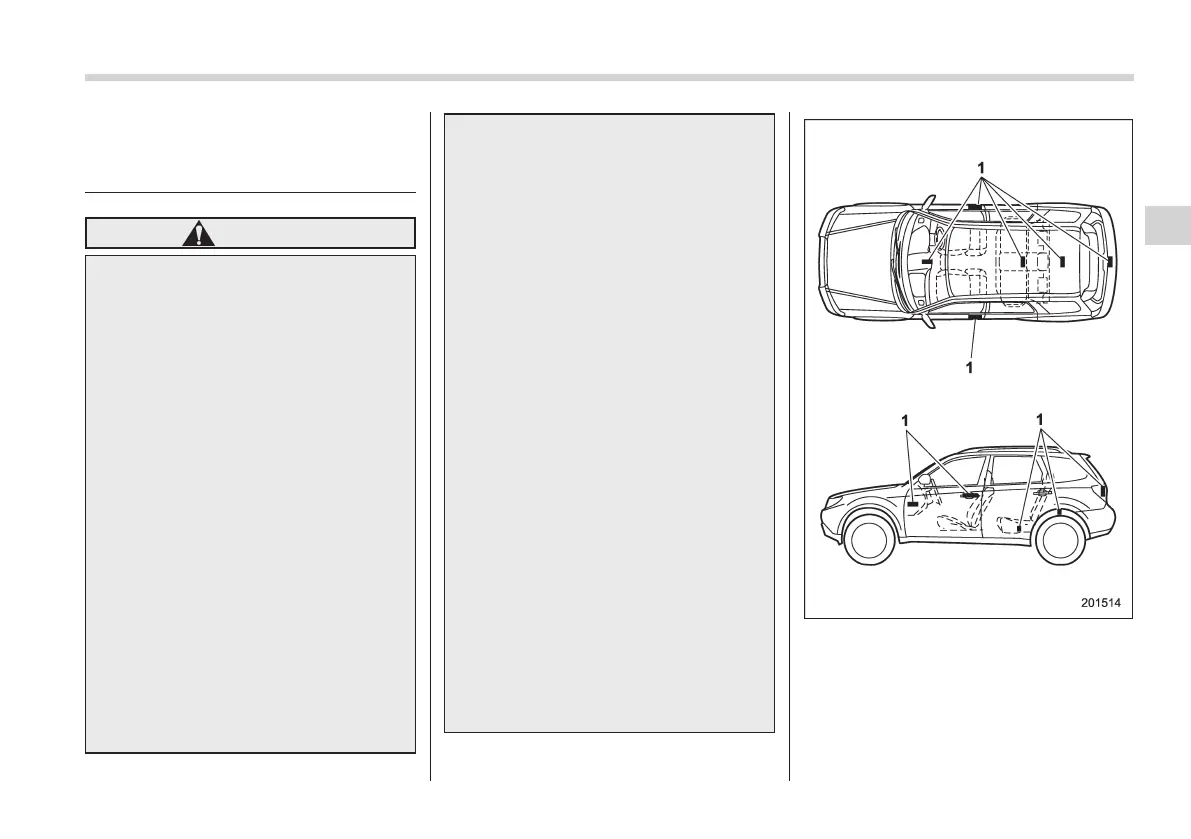 1

1

1

1

201514