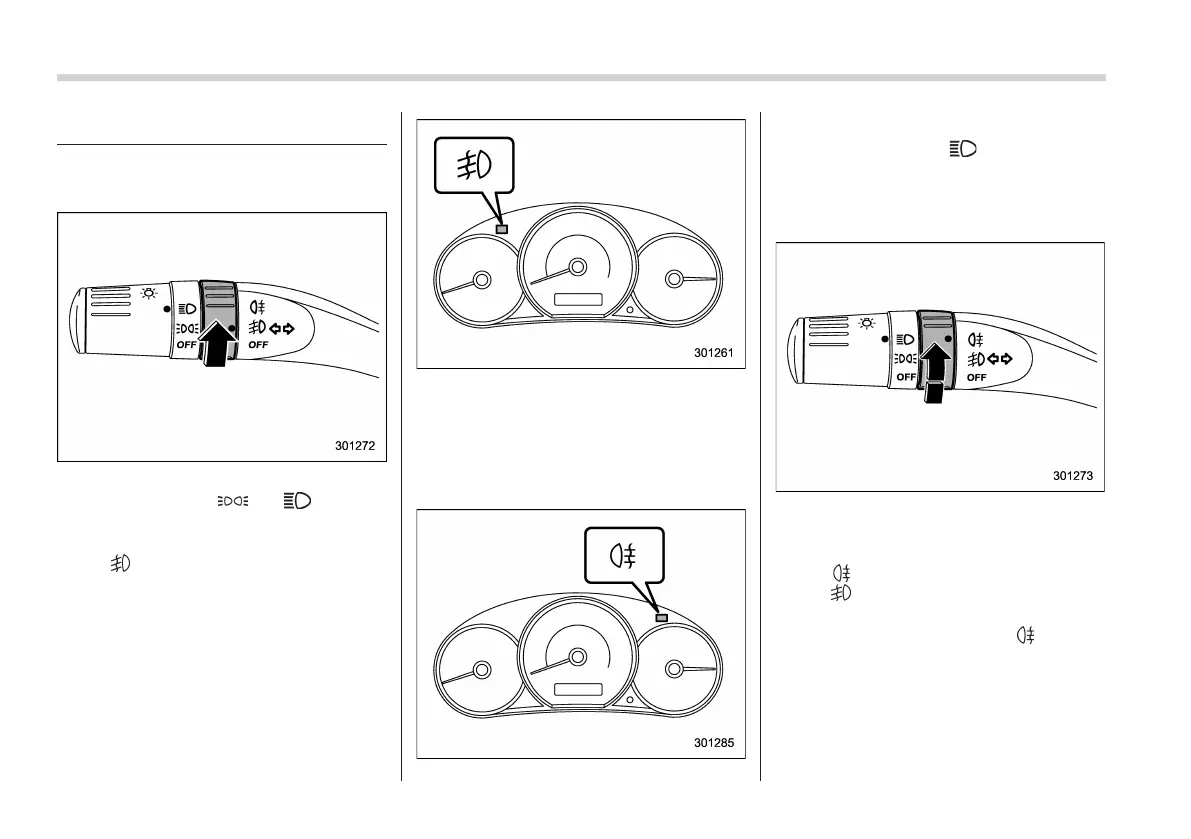 OFF

OFF

301272

301261

301285

OFF

OFF

301273