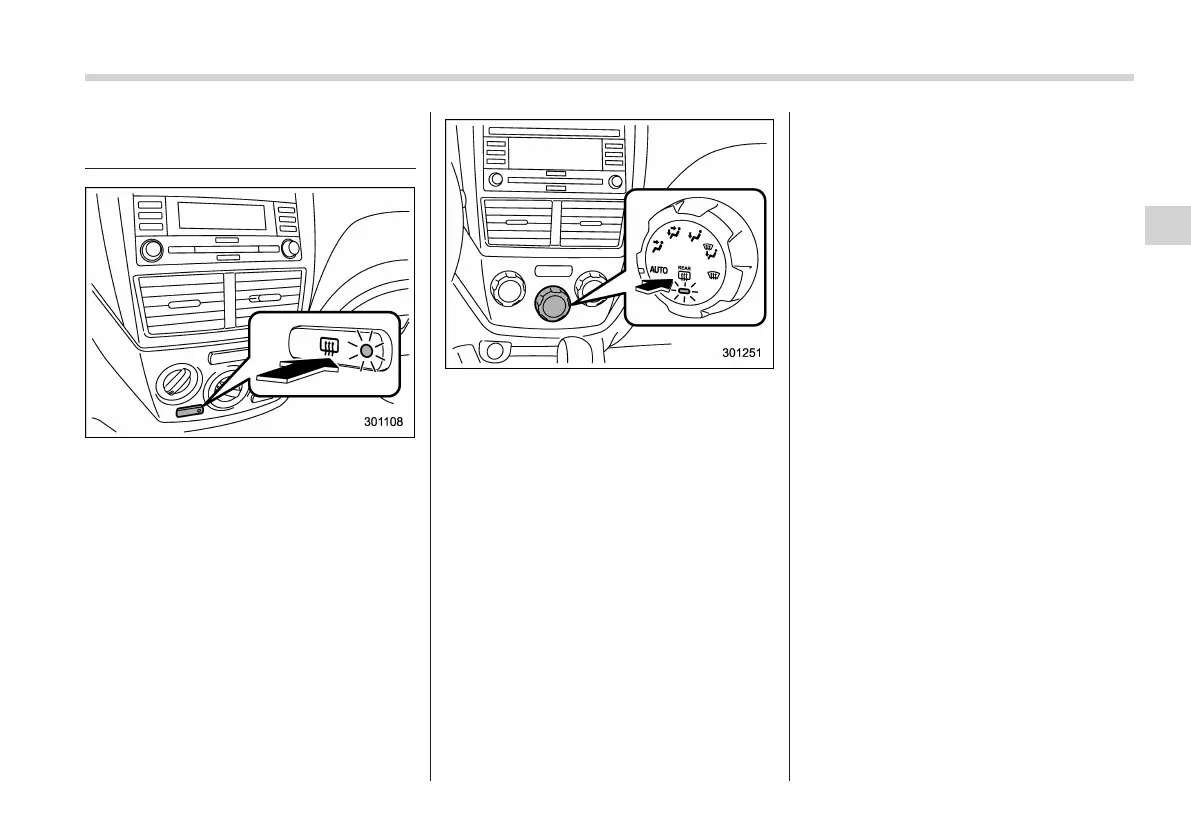 301108

AUTO
REAR

301251