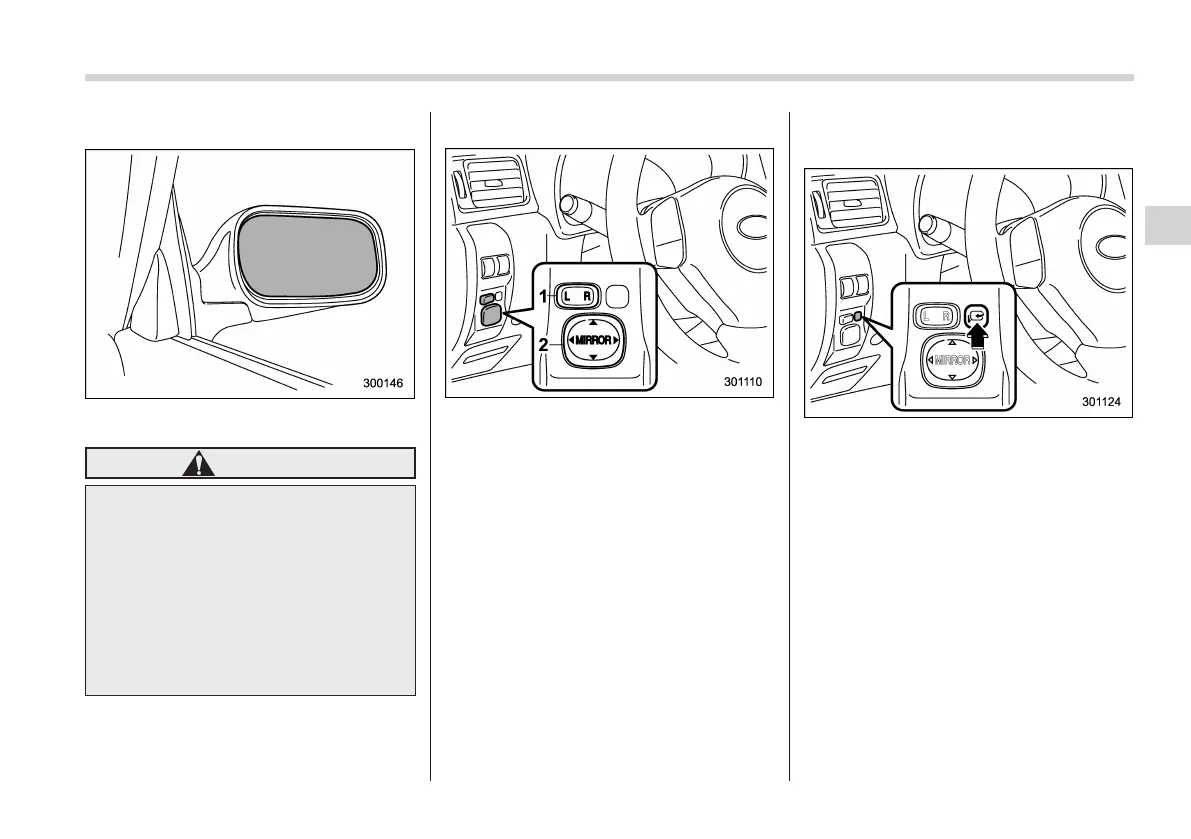 300146

1

L R

2

MIRROR

301110

L R

MIRROR

301124