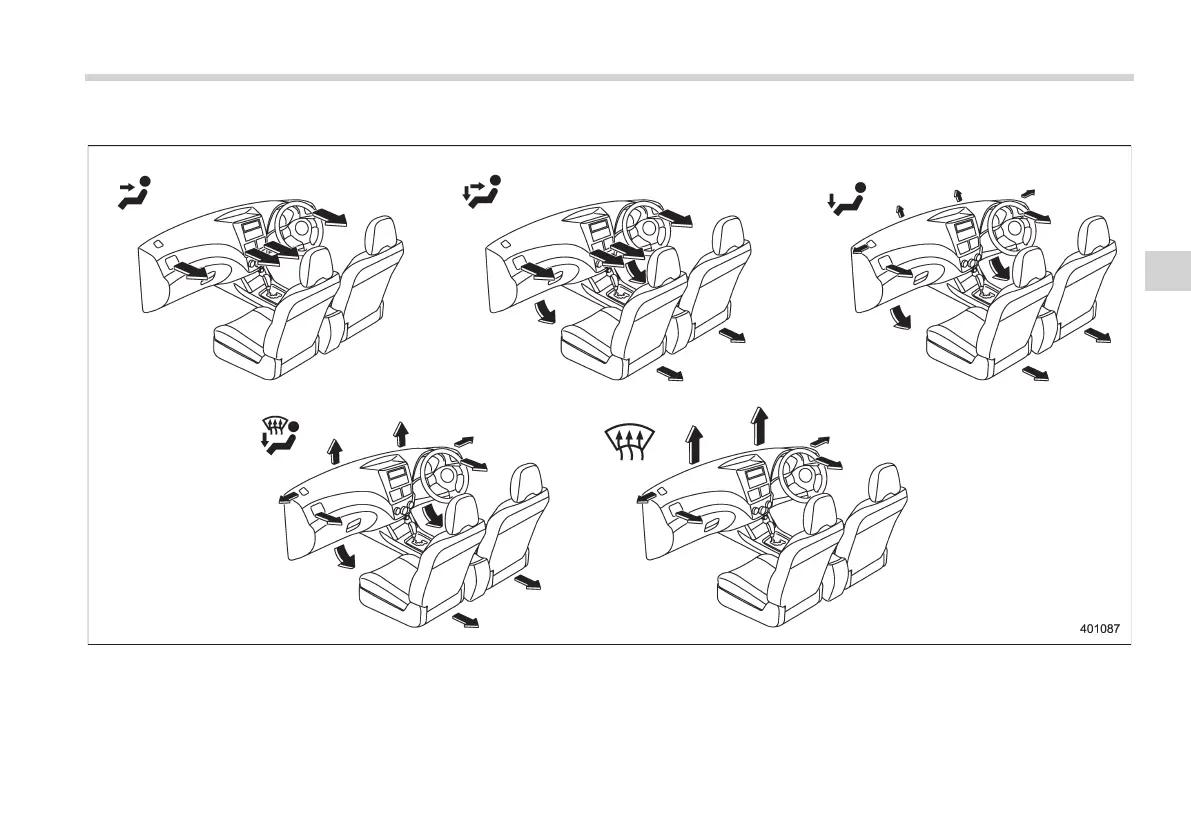 401087