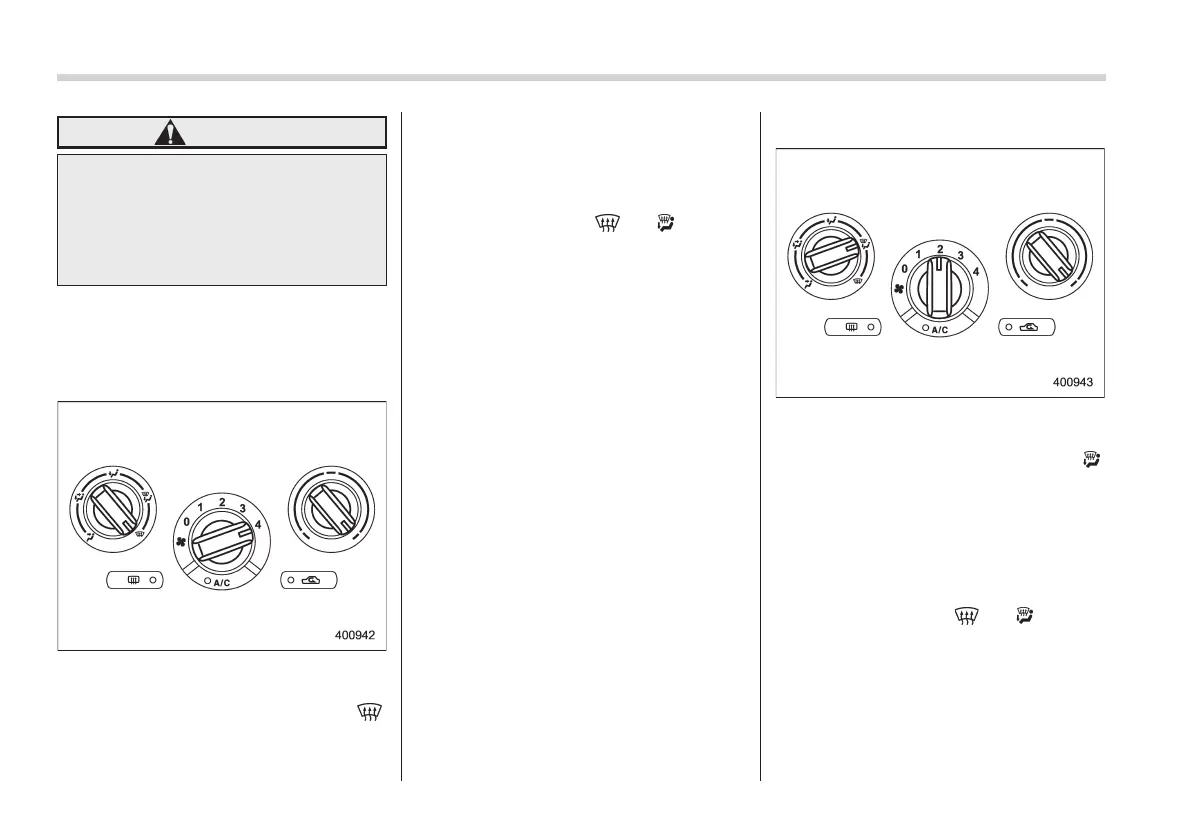 0
1
2
3
4
A/C
400942

0
1
2
3
4
A/C
400943