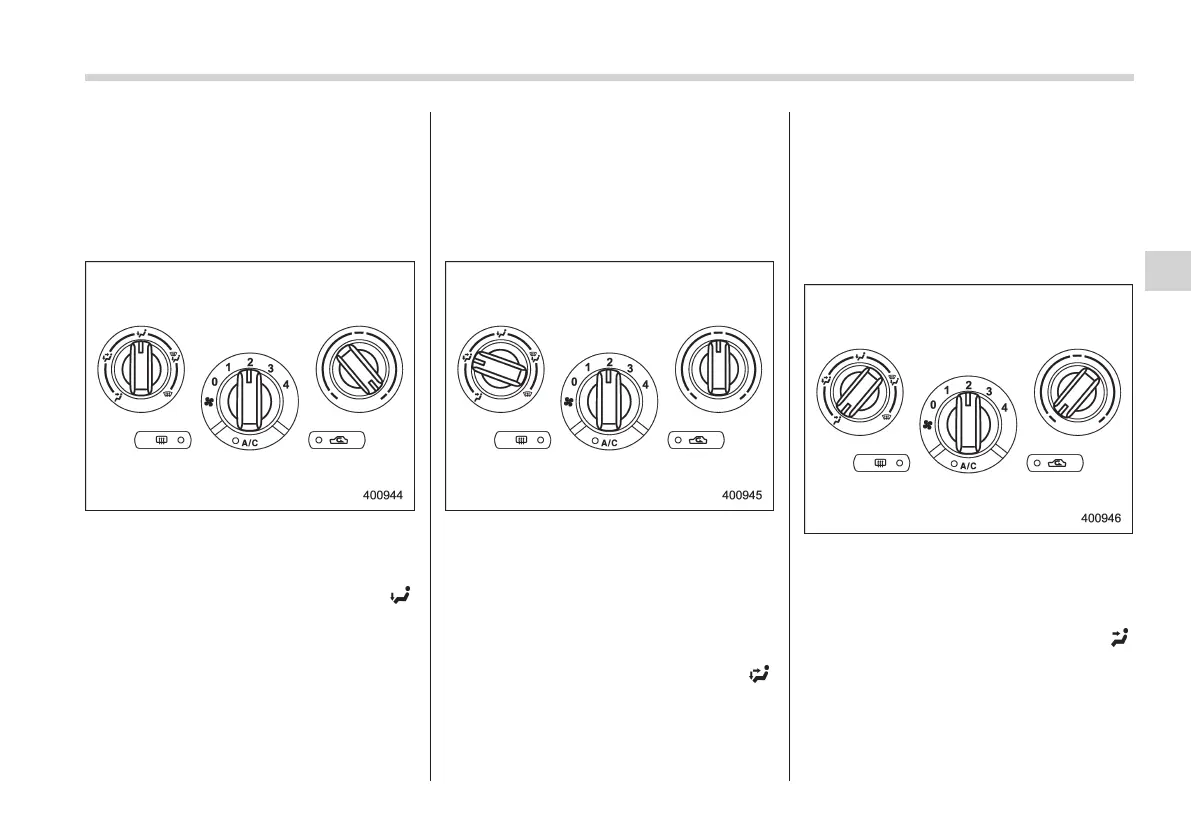 0 1 2 3 4
A/C
400944

0 1 2 3 4
A/C
400945

0 1 2 3 4
A/C
400946