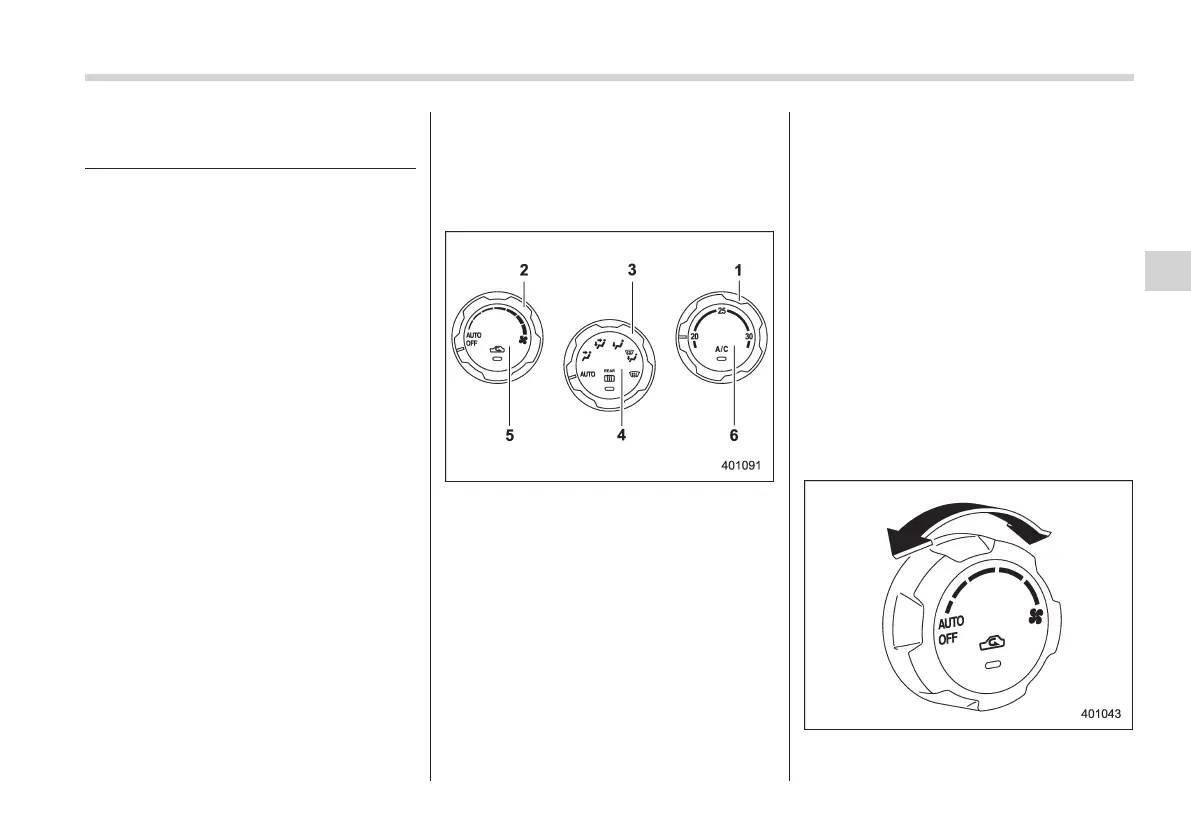 2
3
1
AUTO
OFF
AUTO
REAR
25
20
30
A/C
5
4
6
401091

AUTO
OFF
401043