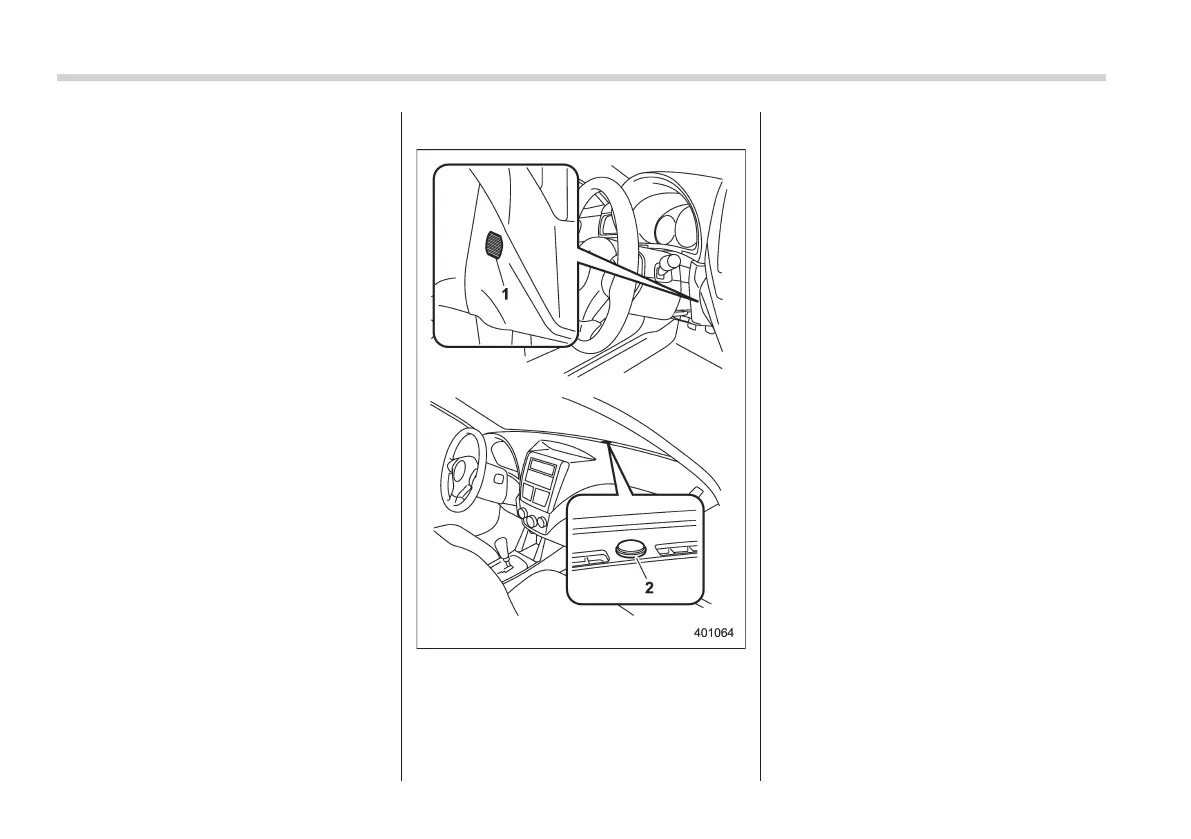 1

2

401064