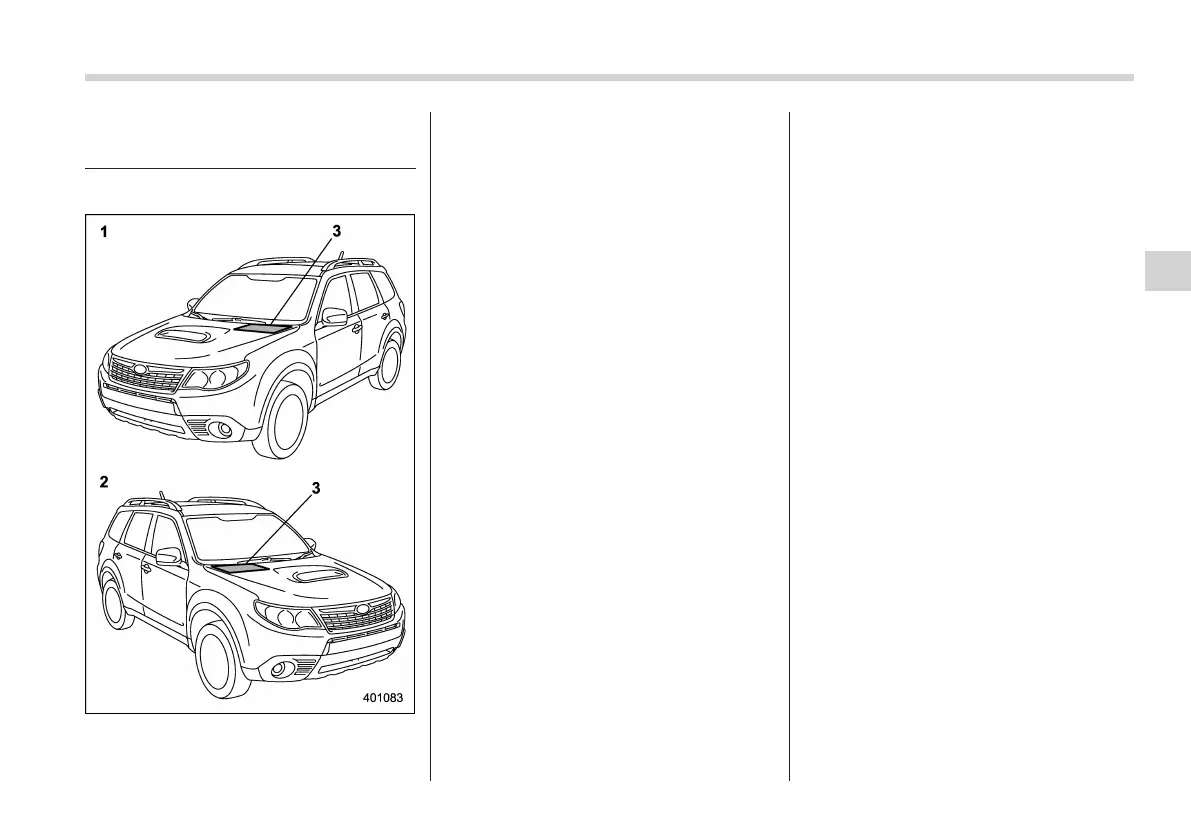 1

3

2

3

401083