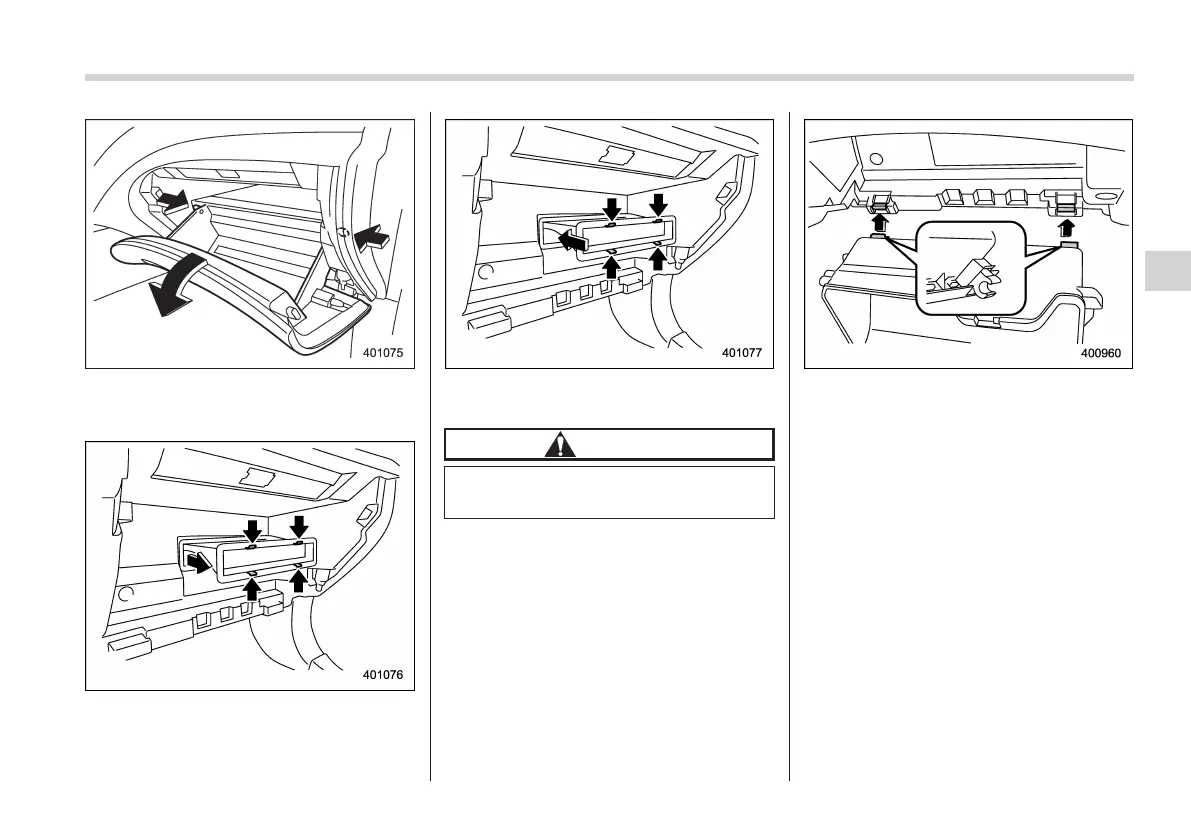 401075

401076

401077

400960