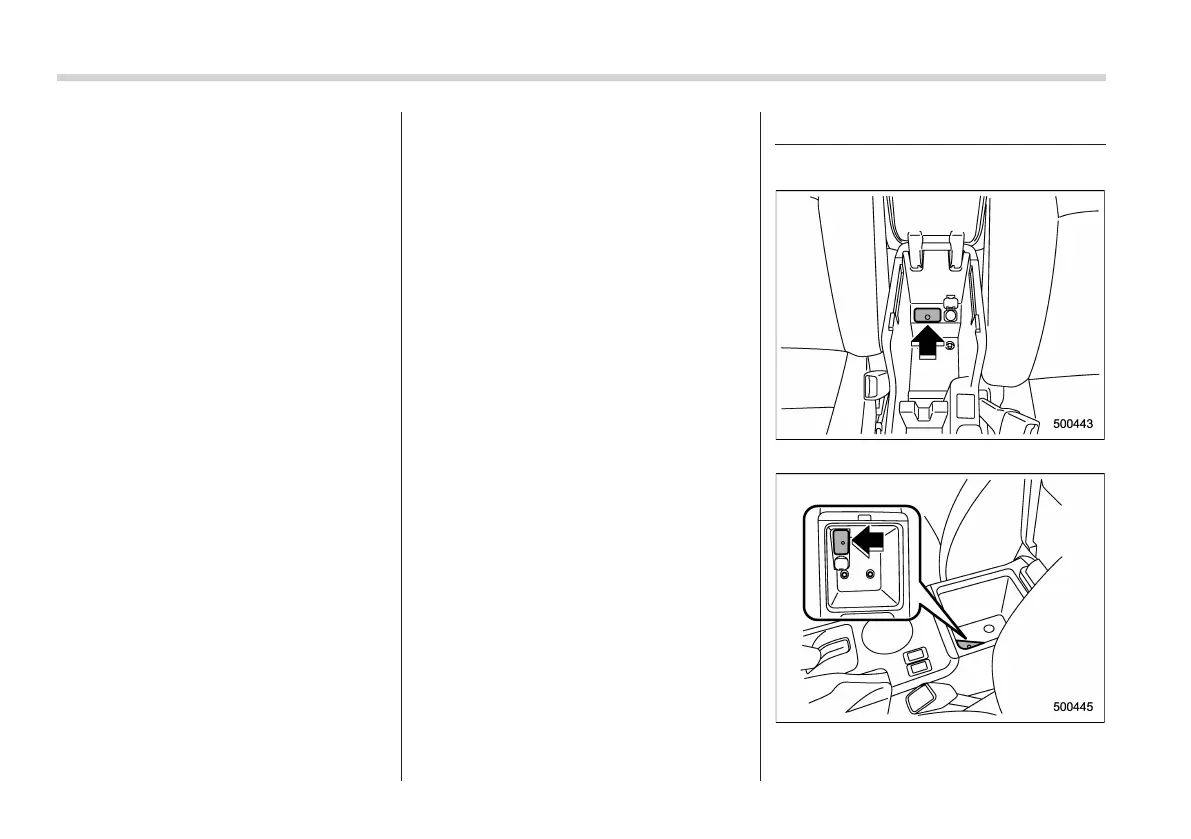 500443

500445