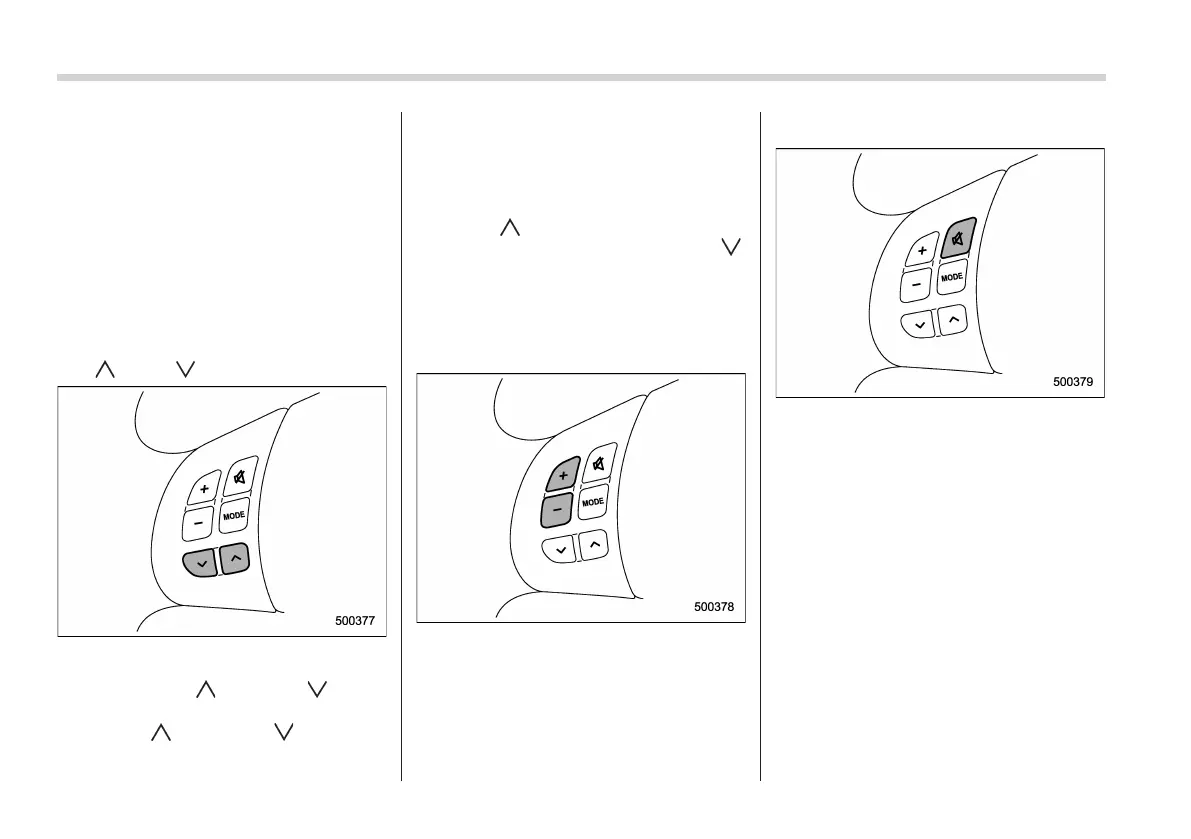 +
MODE
−
500377

+
MODE
−
500378

+
MODE
−
500379