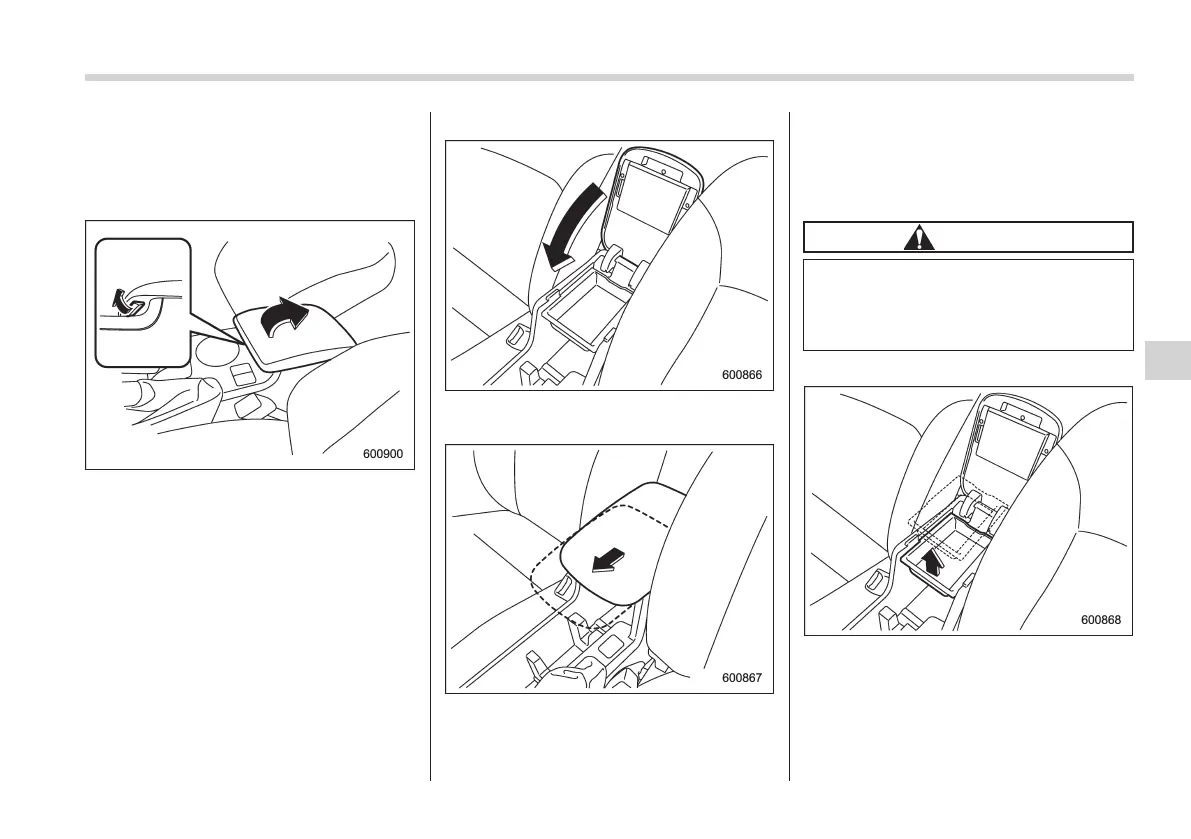 600900

600866

600867

600868