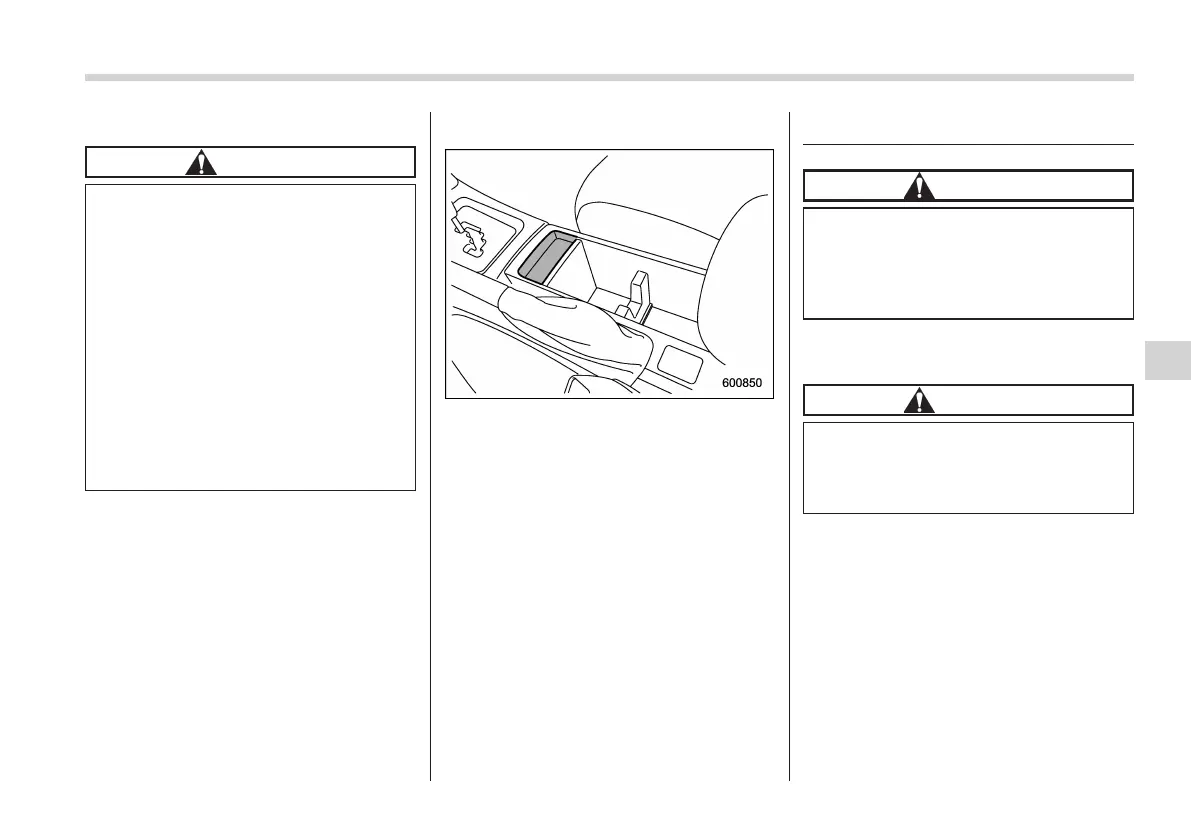 600850