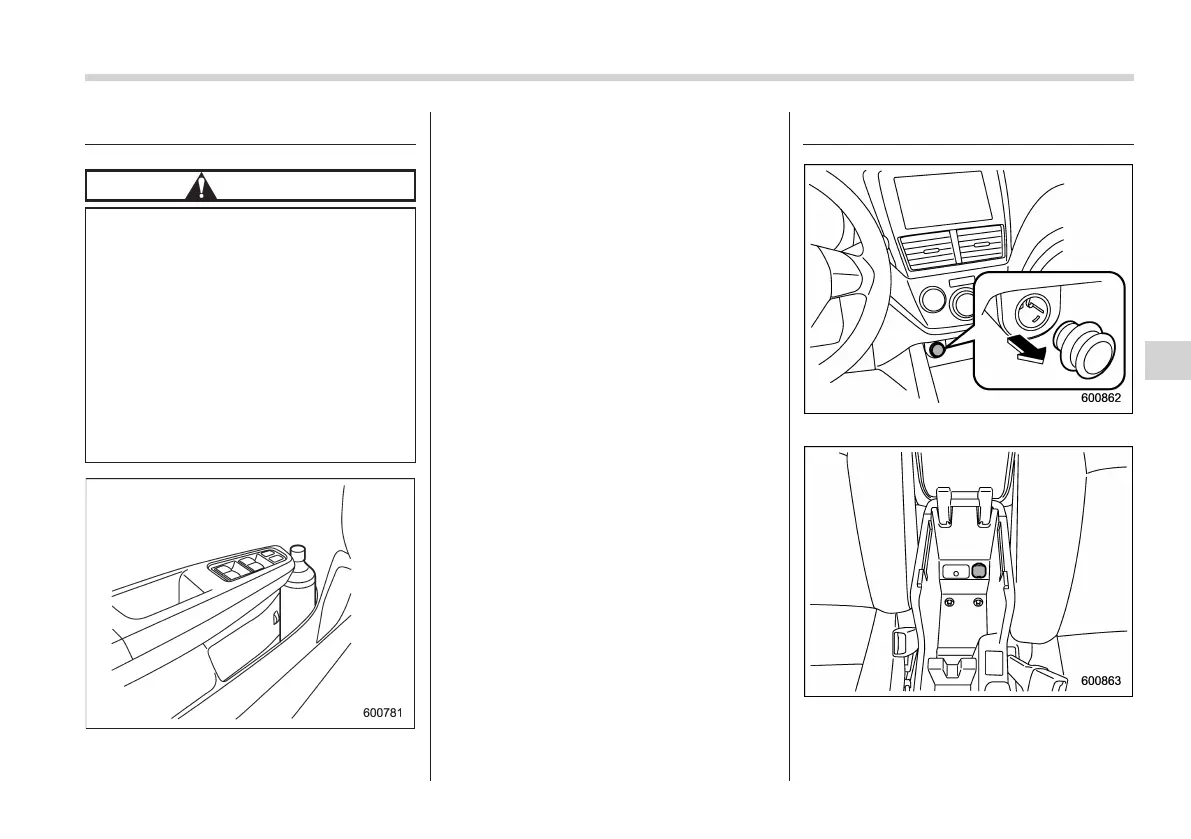 600781

600862

600863