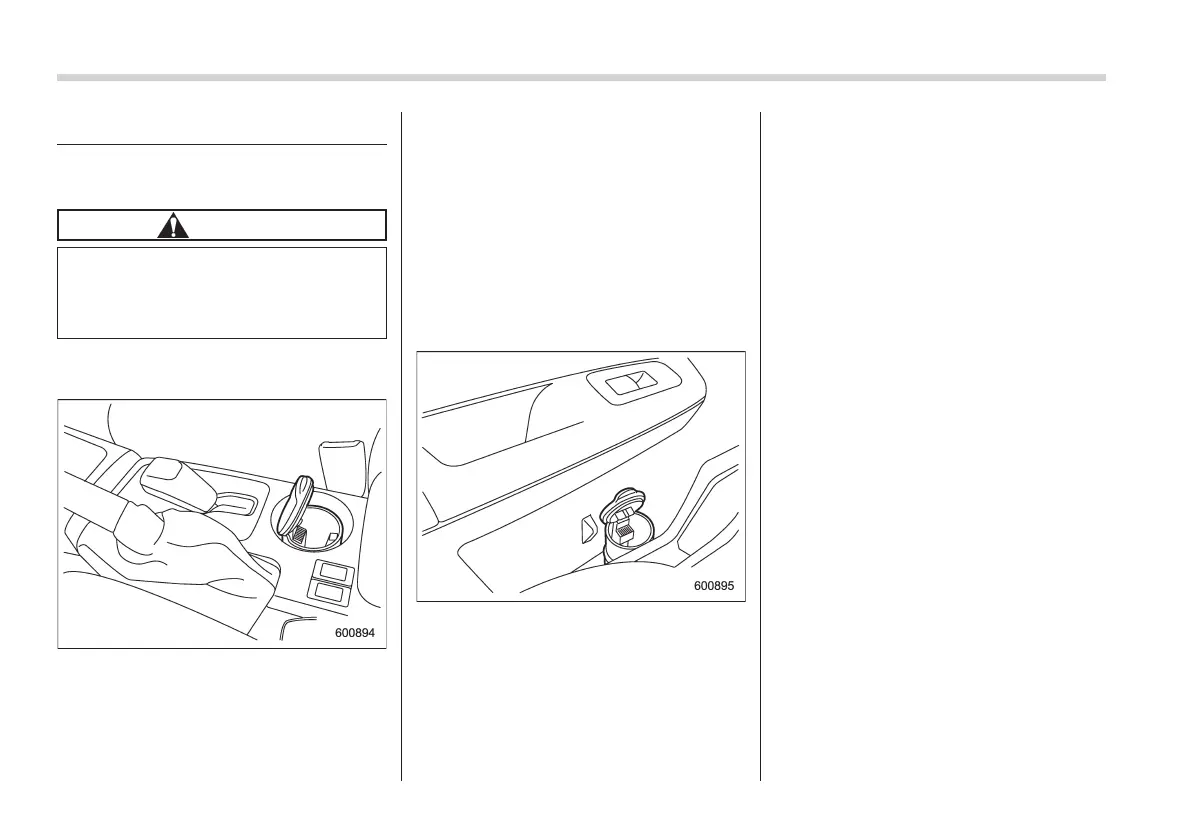 600894

600895