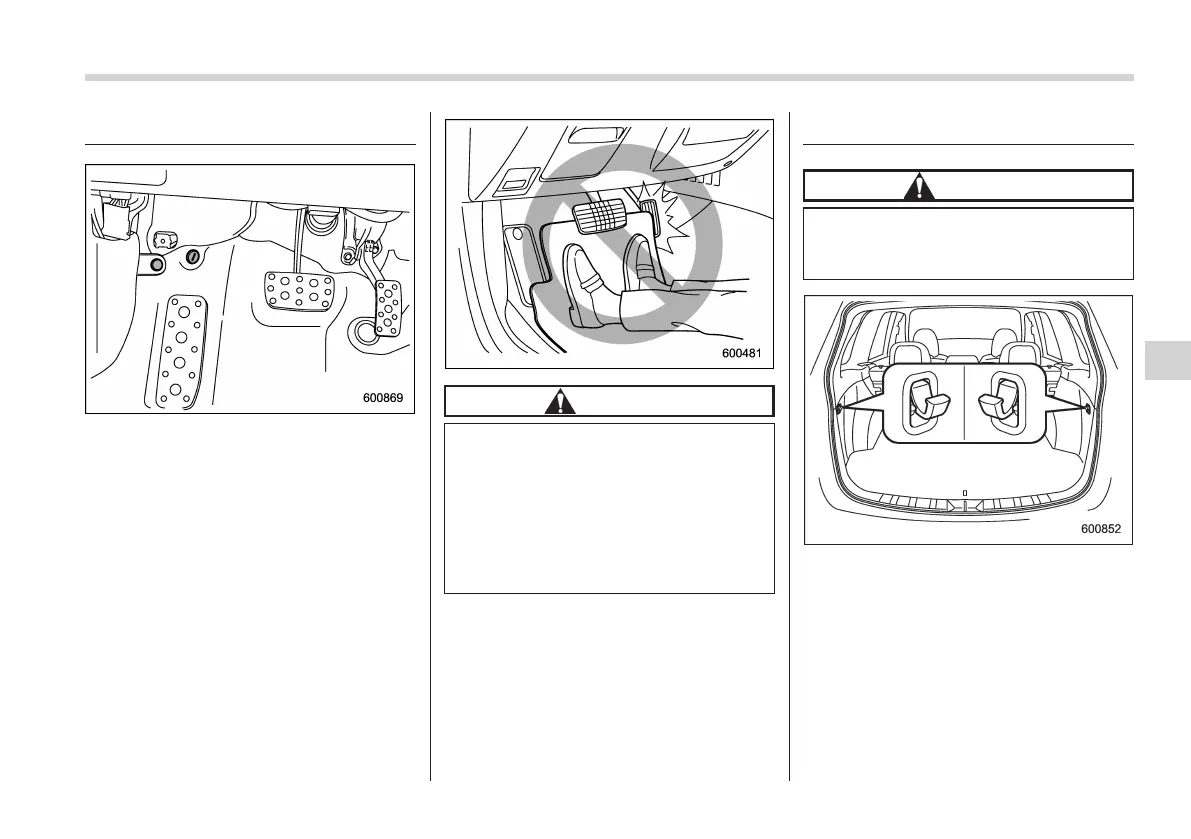 600869

600481

600852