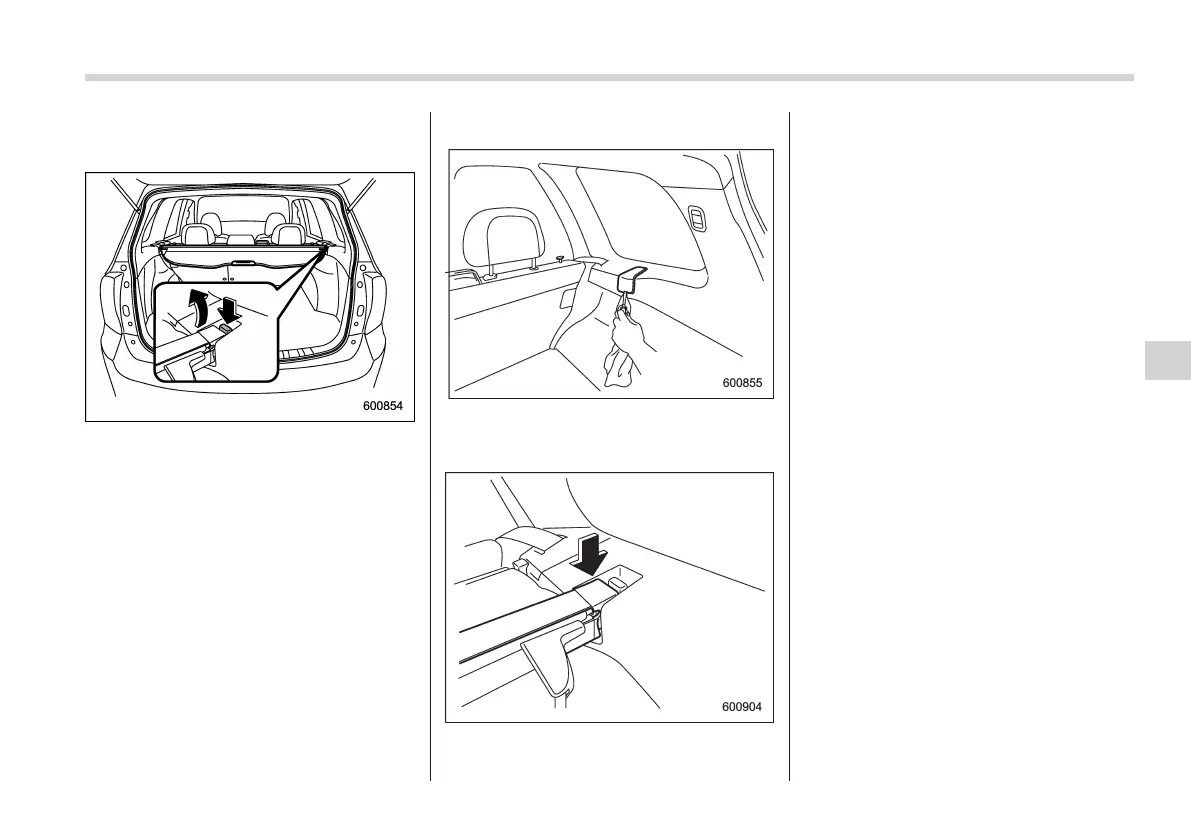 600854

600855

600904