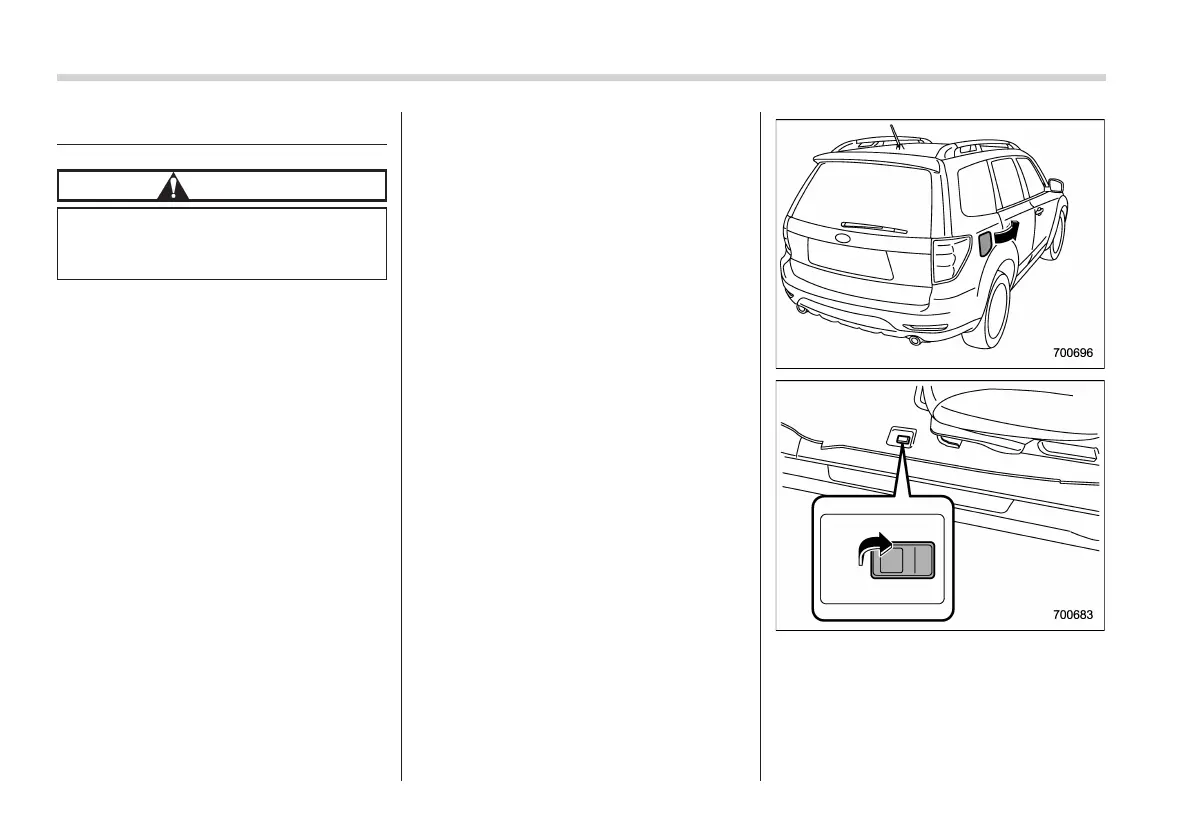 700696

700683