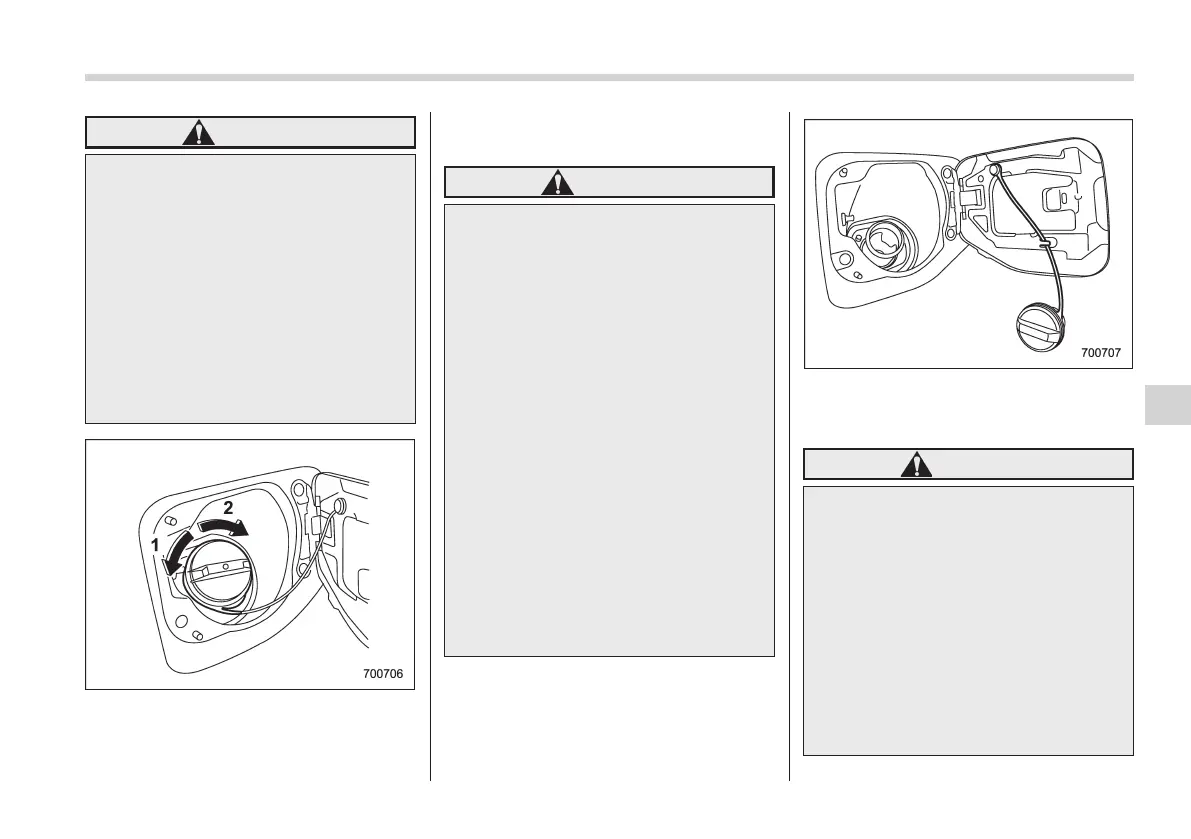 2

1

700706

700707