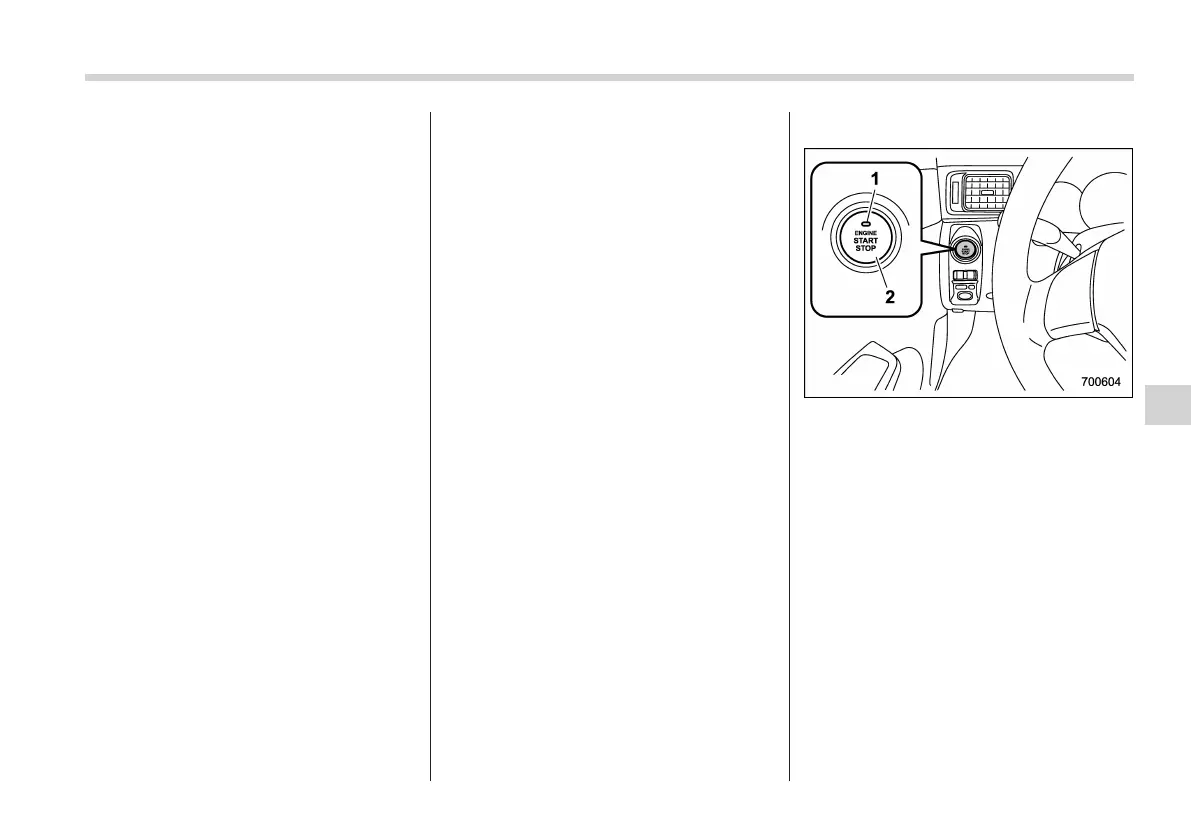 1

ENGINE START STOP

2

700604