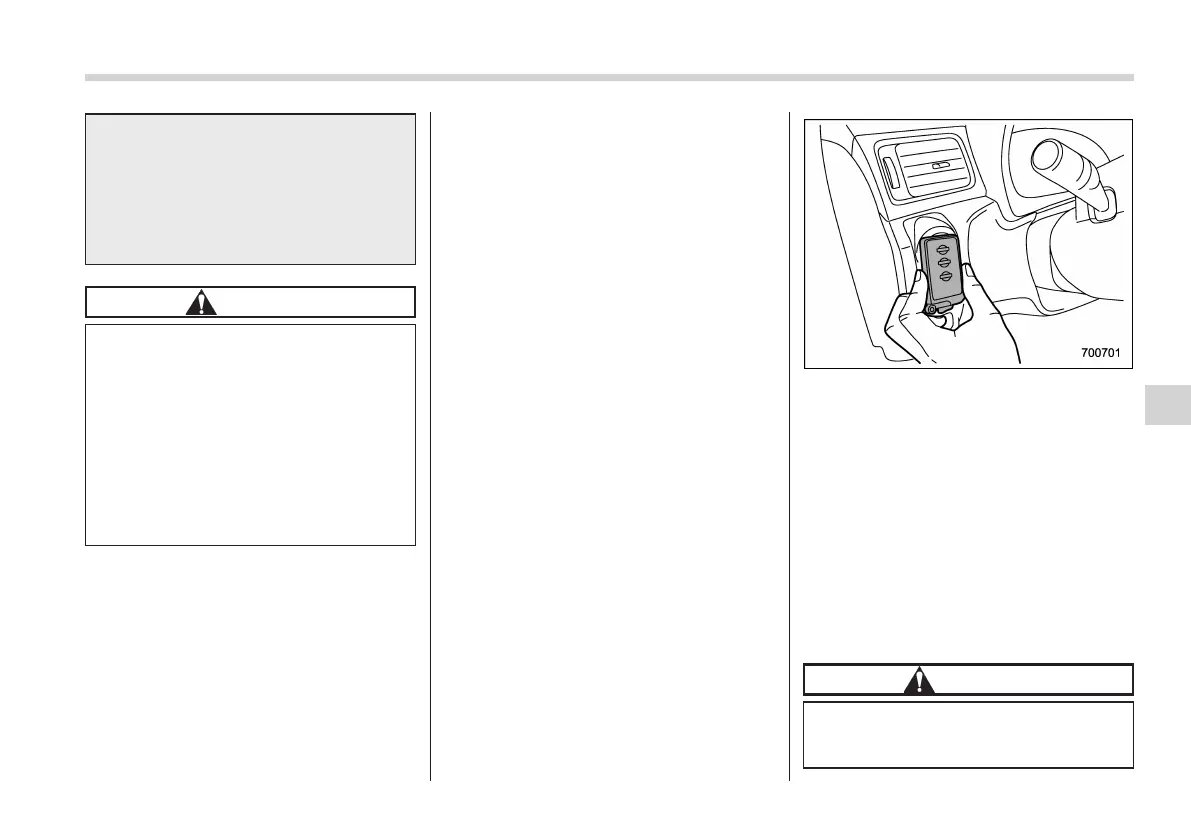 700701