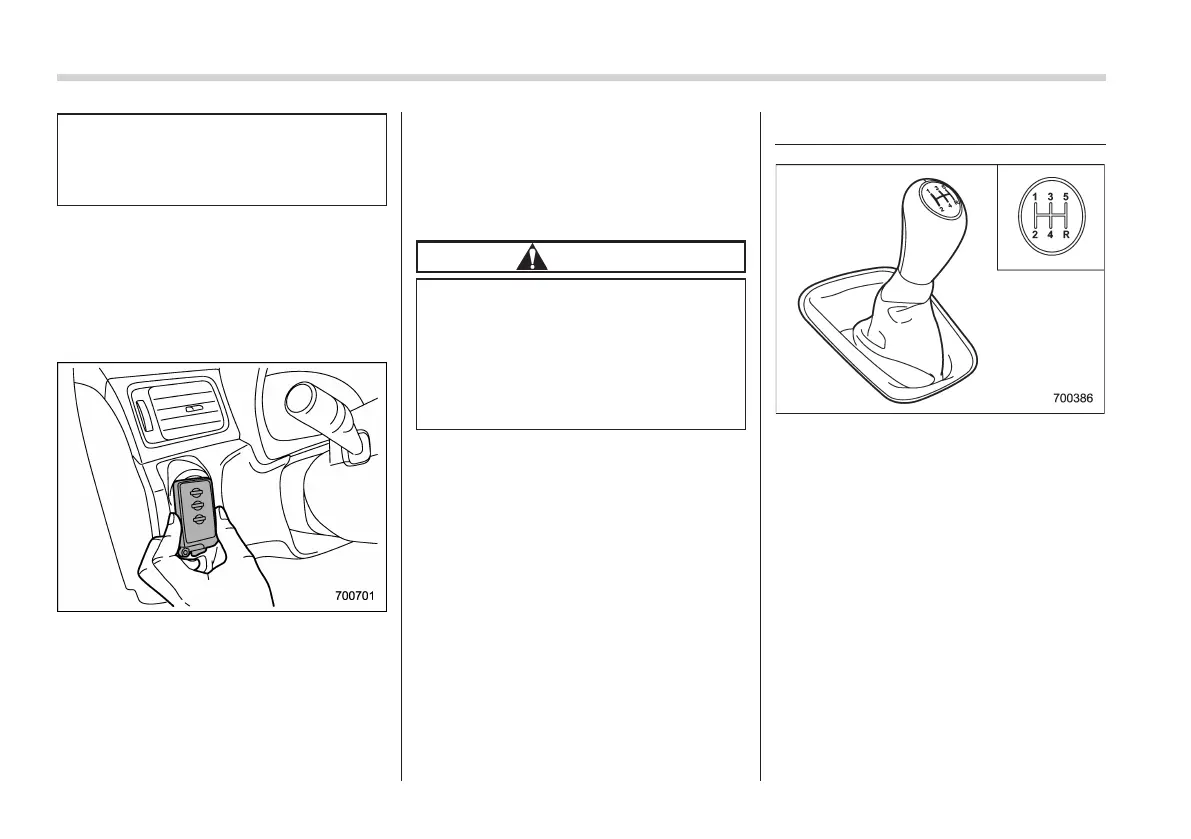 700701

1 3 5
2 4 R

700386