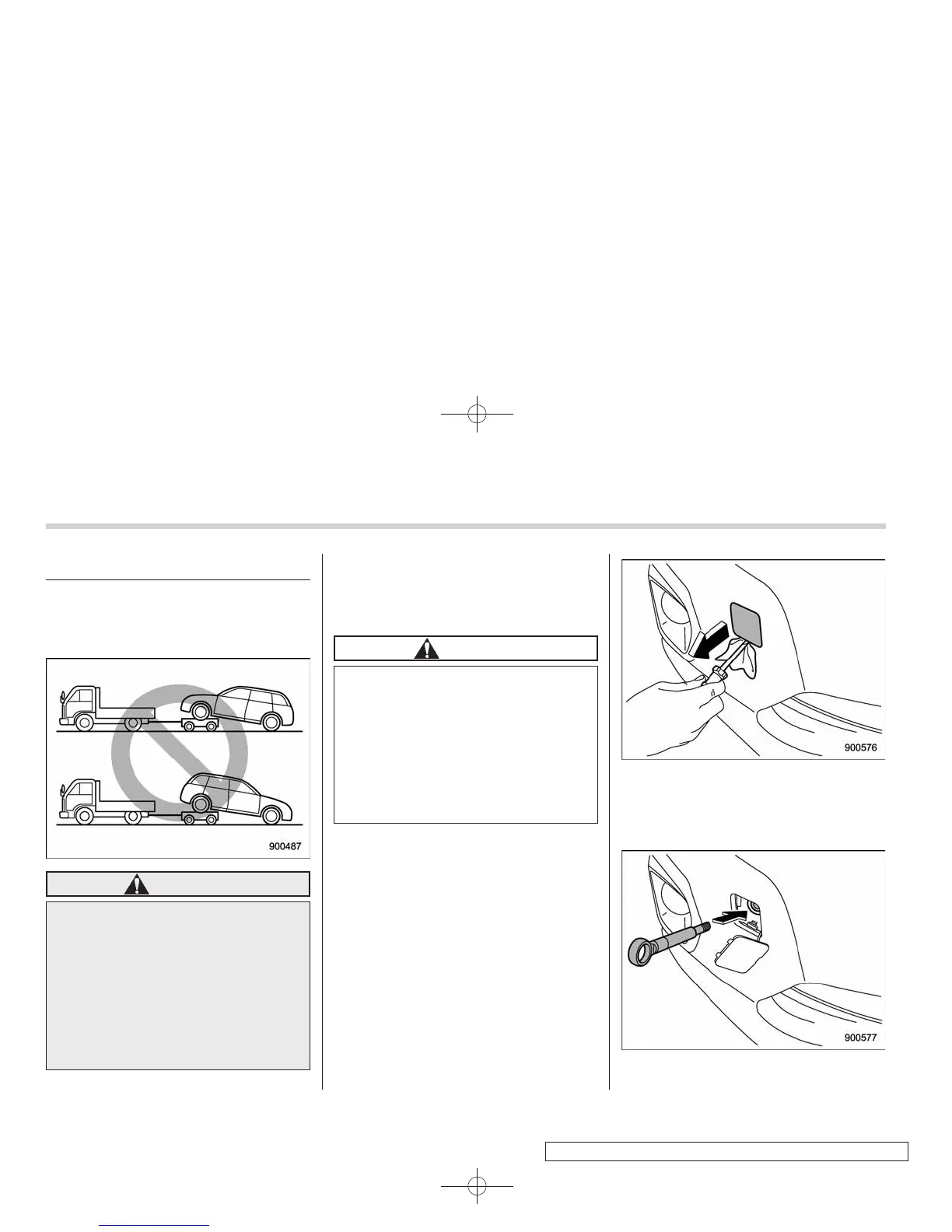 900487

900576

900577