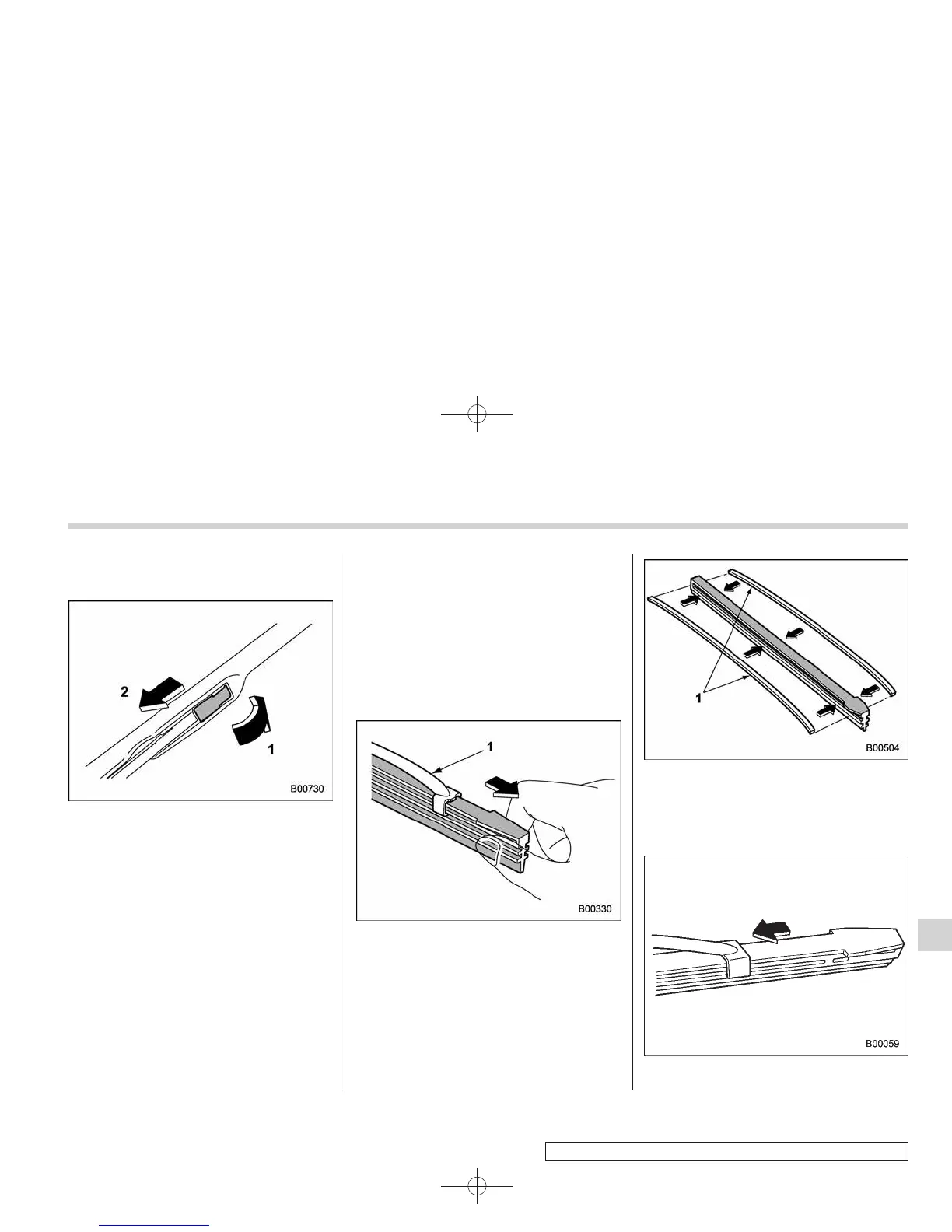 2

1

B00730

1

B00330

1

B00504

B00059