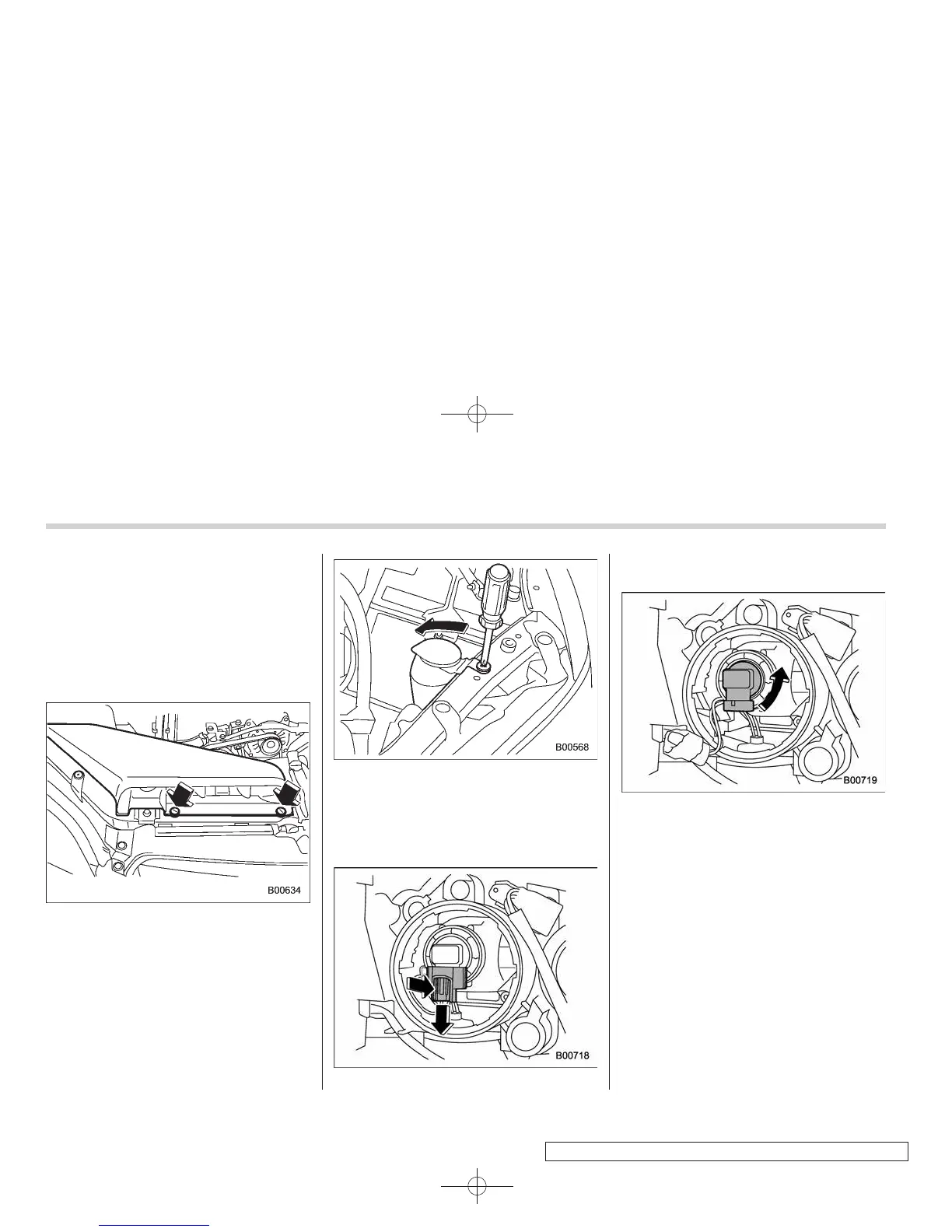 B00634

B00568

B00718

B00719