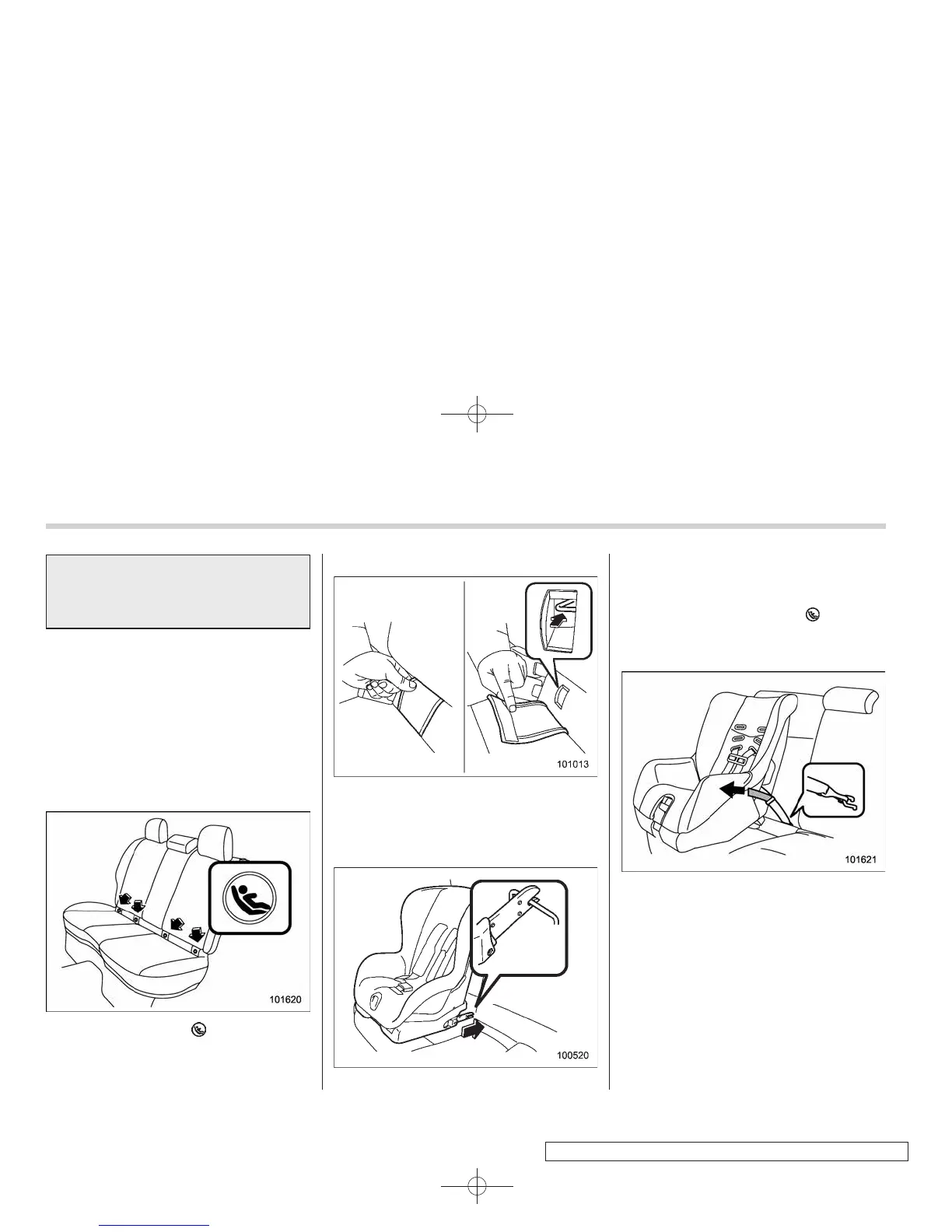 101620

101013

100520

101621