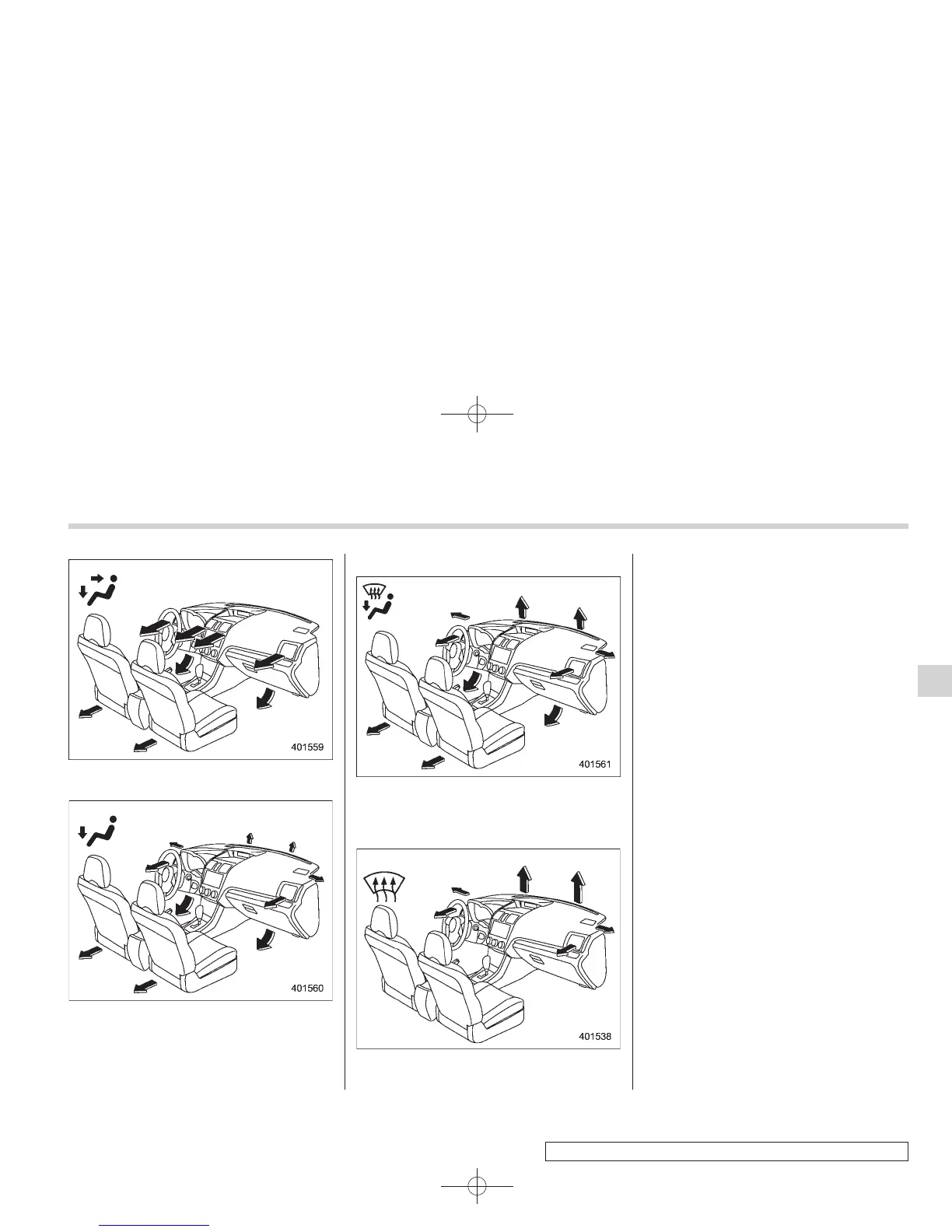 401559

401560

401561

401538