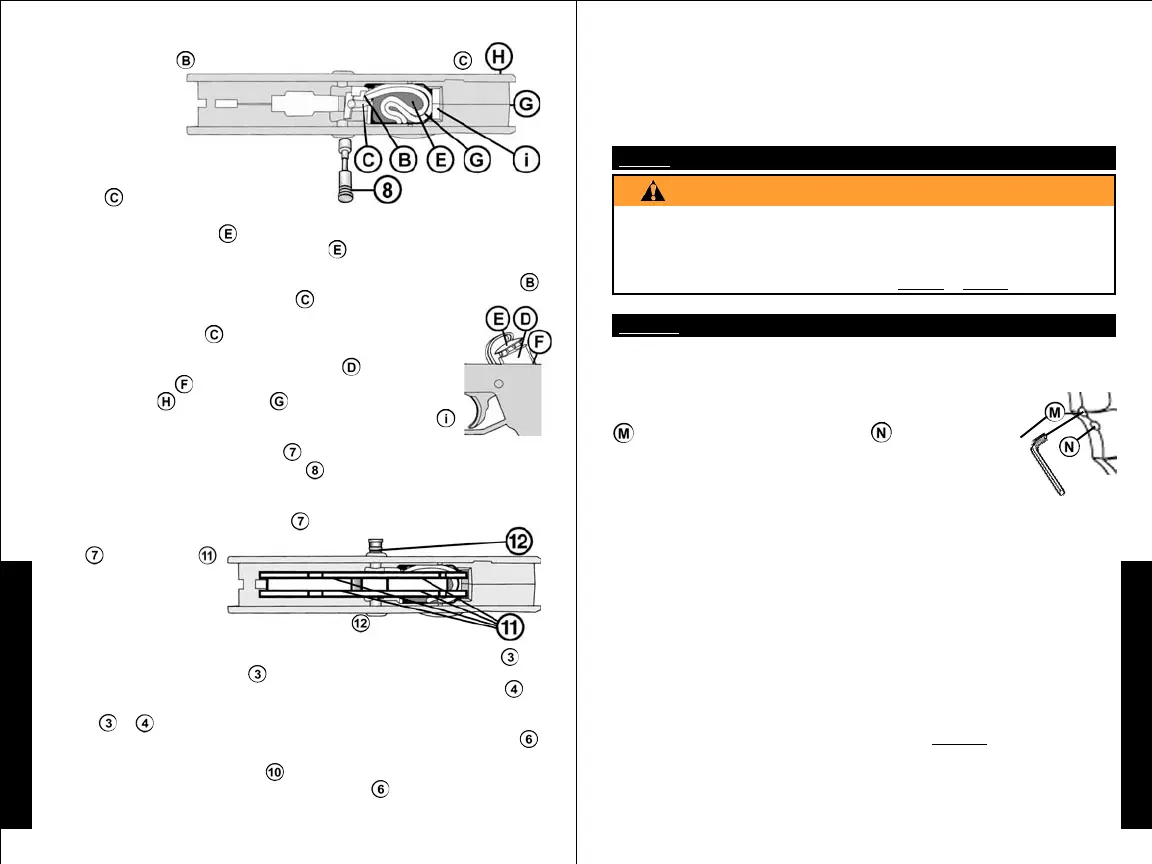 B C H G C B E G i 8

C

E
E
B
C
C E D F
D
F
H G i
7
8

7
7 11 12

12 11
3
3
4
3 4 6
10
6

M N
M N