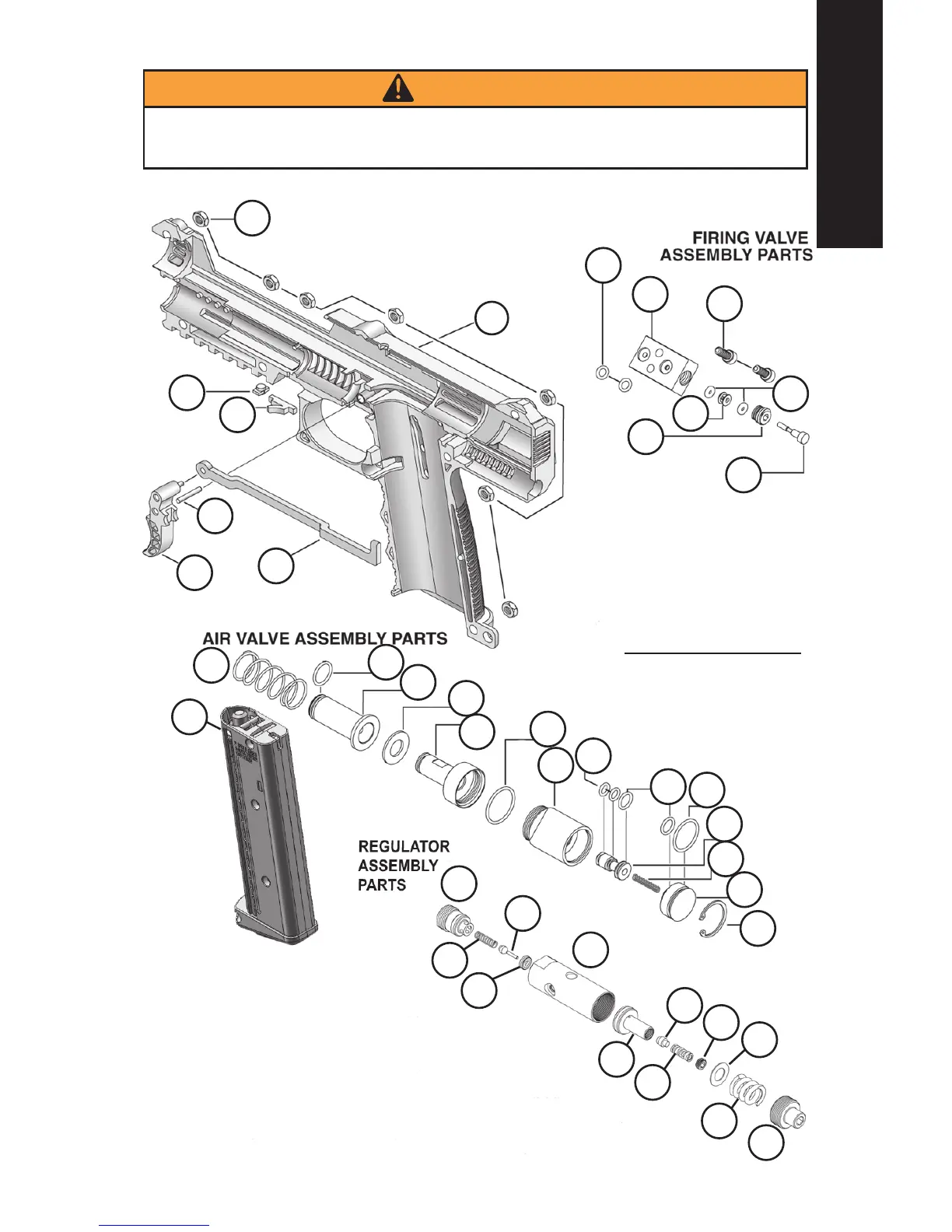 FIRING VALVE ASSEMBLY PARTS

AIR VALVE ASSEMBLY PARTS

REGULATOR ASSEMBLY PARTS