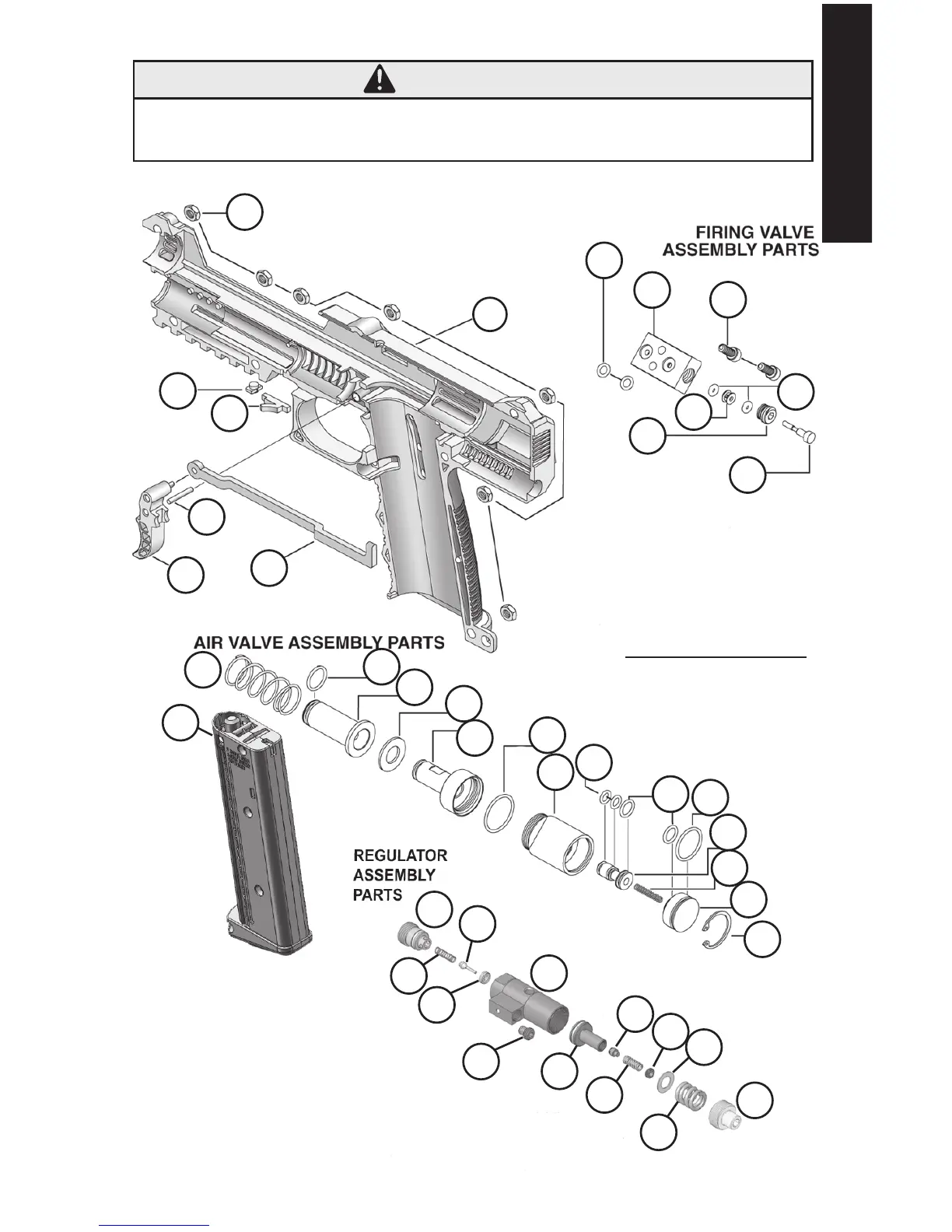 FIRING VALVE ASSEMBLY PARTS

AIR VALVE ASSEMBLY PARTS

REGULATOR ASSEMBLY PARTS