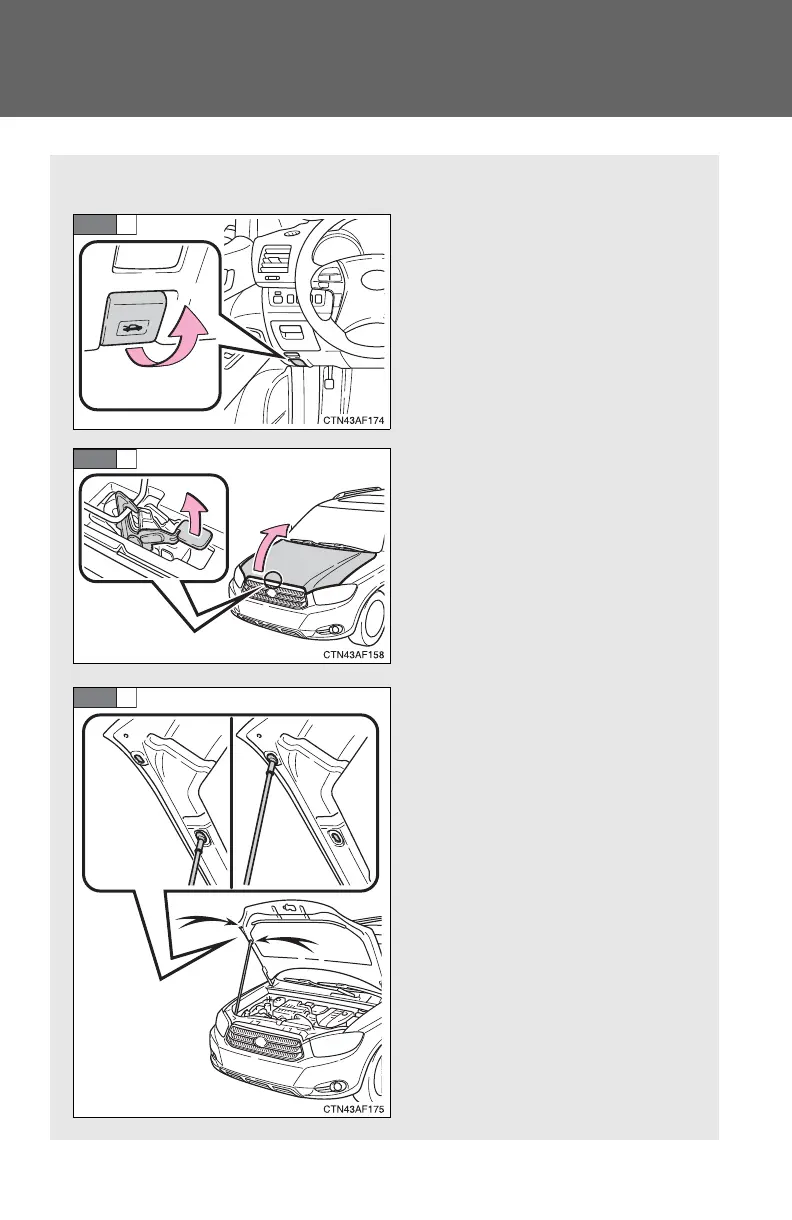 CTN43AF174

CTN43AF158

CTN43AF175