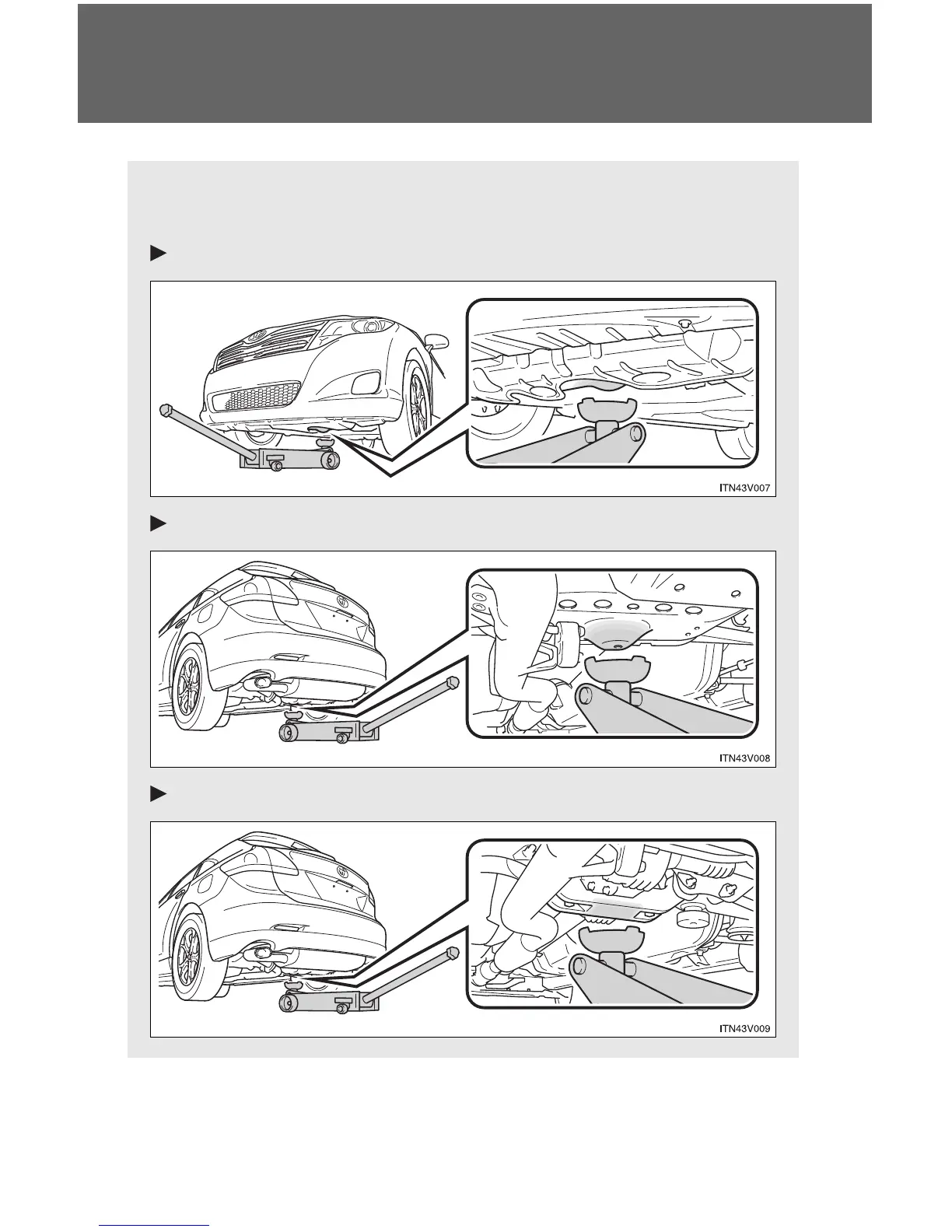 ITN43V007

ITN43V008

ITN43V009