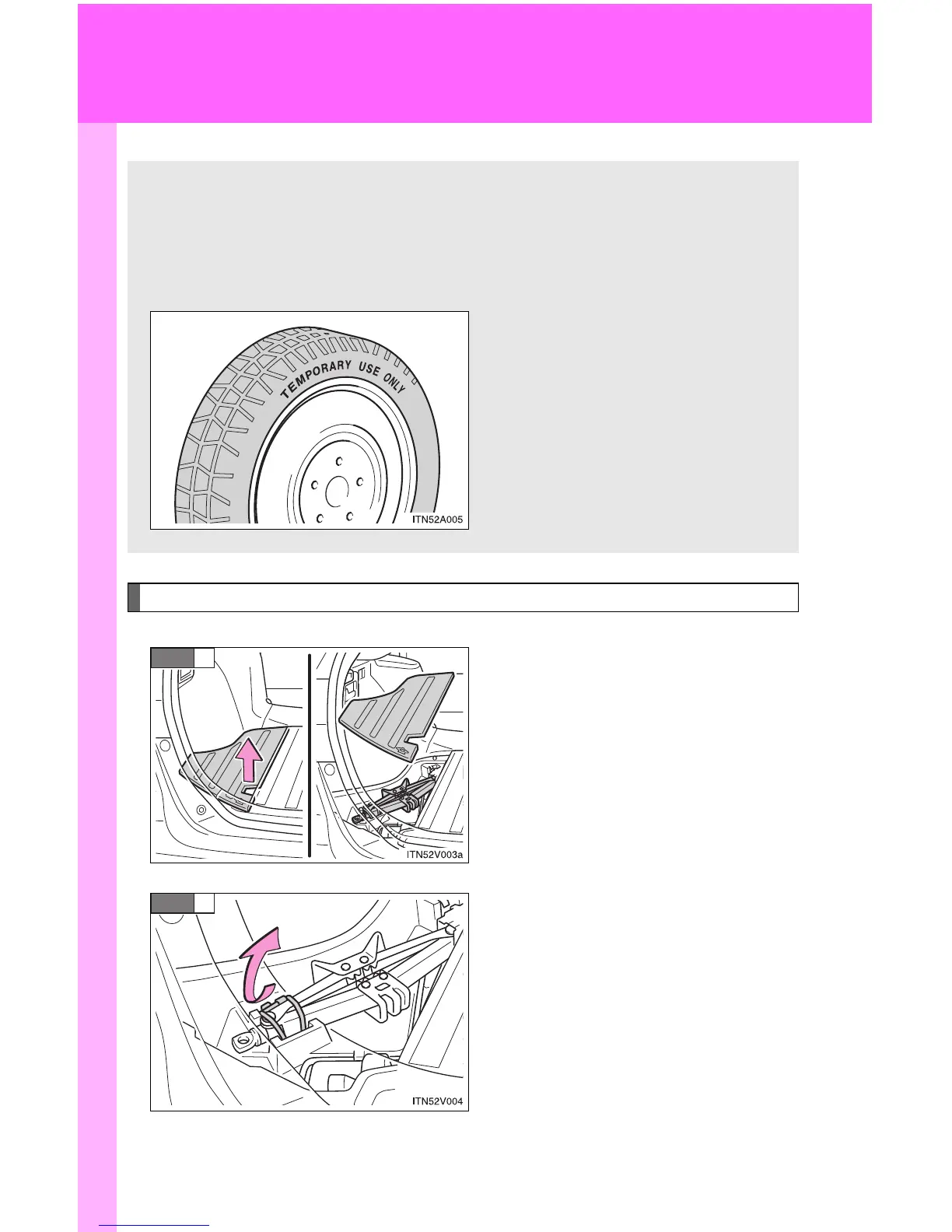 TEMPORARY USE ONLY

ITN52A005

ITN52V003a

ITN52V004