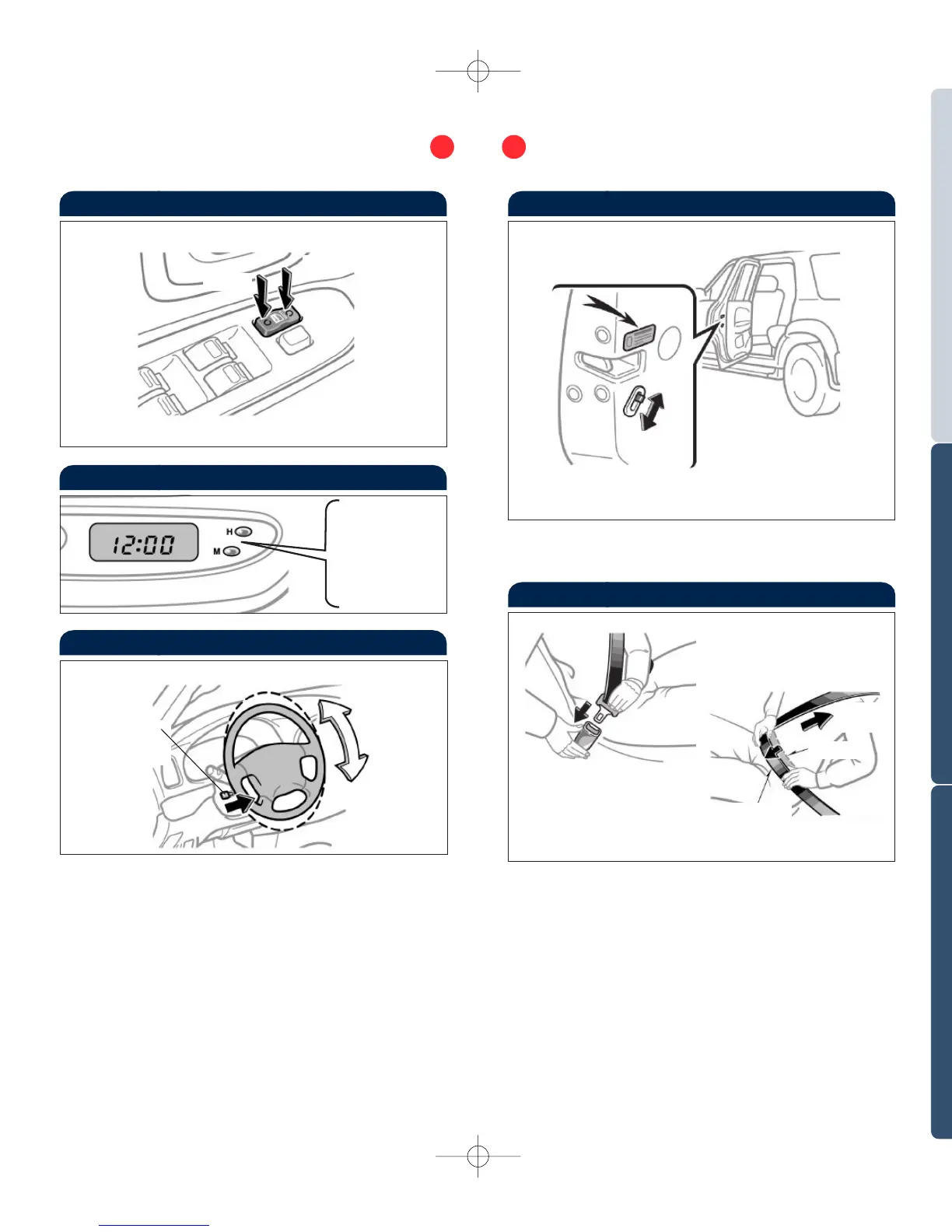 12:00

H

M