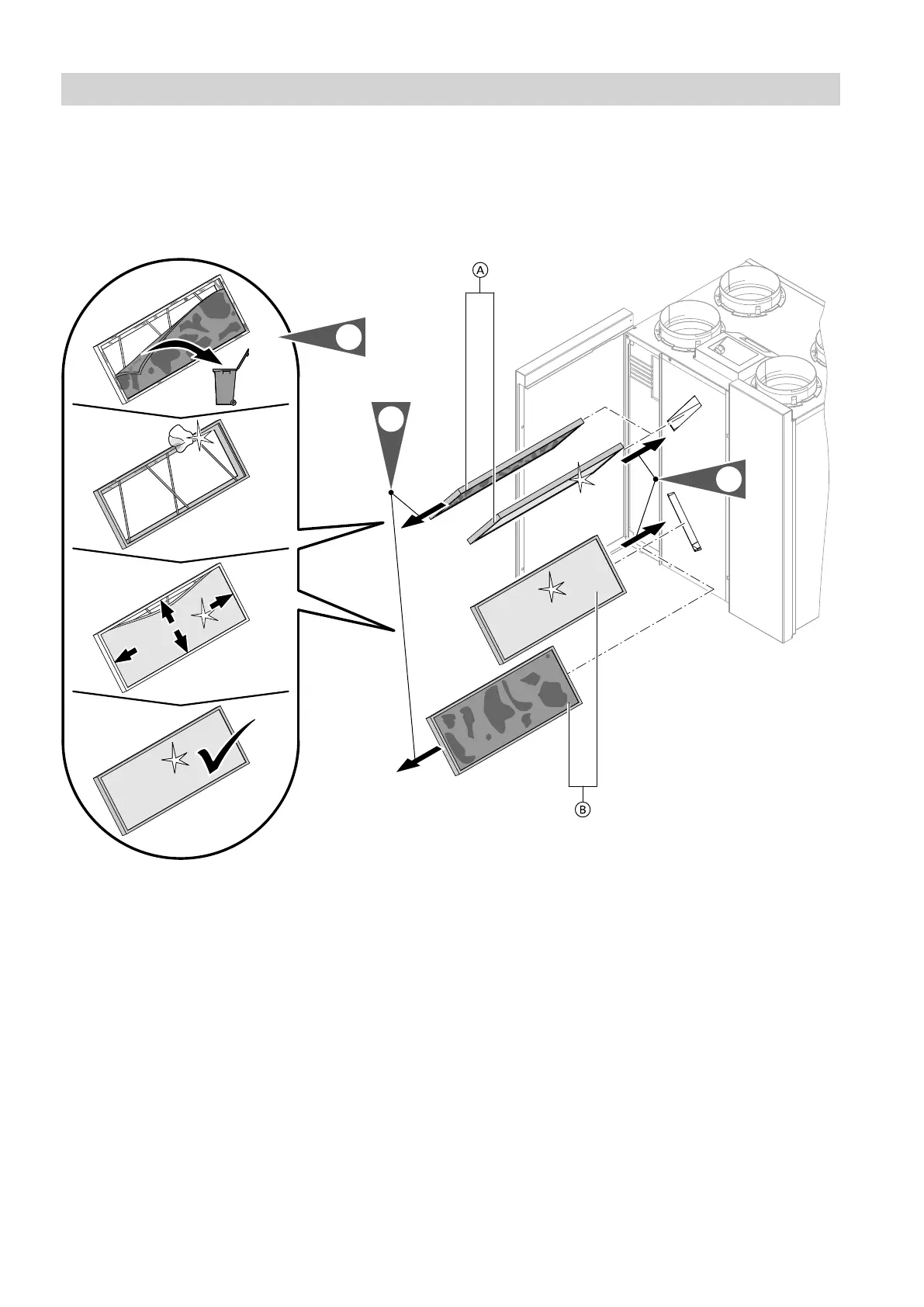 A

B