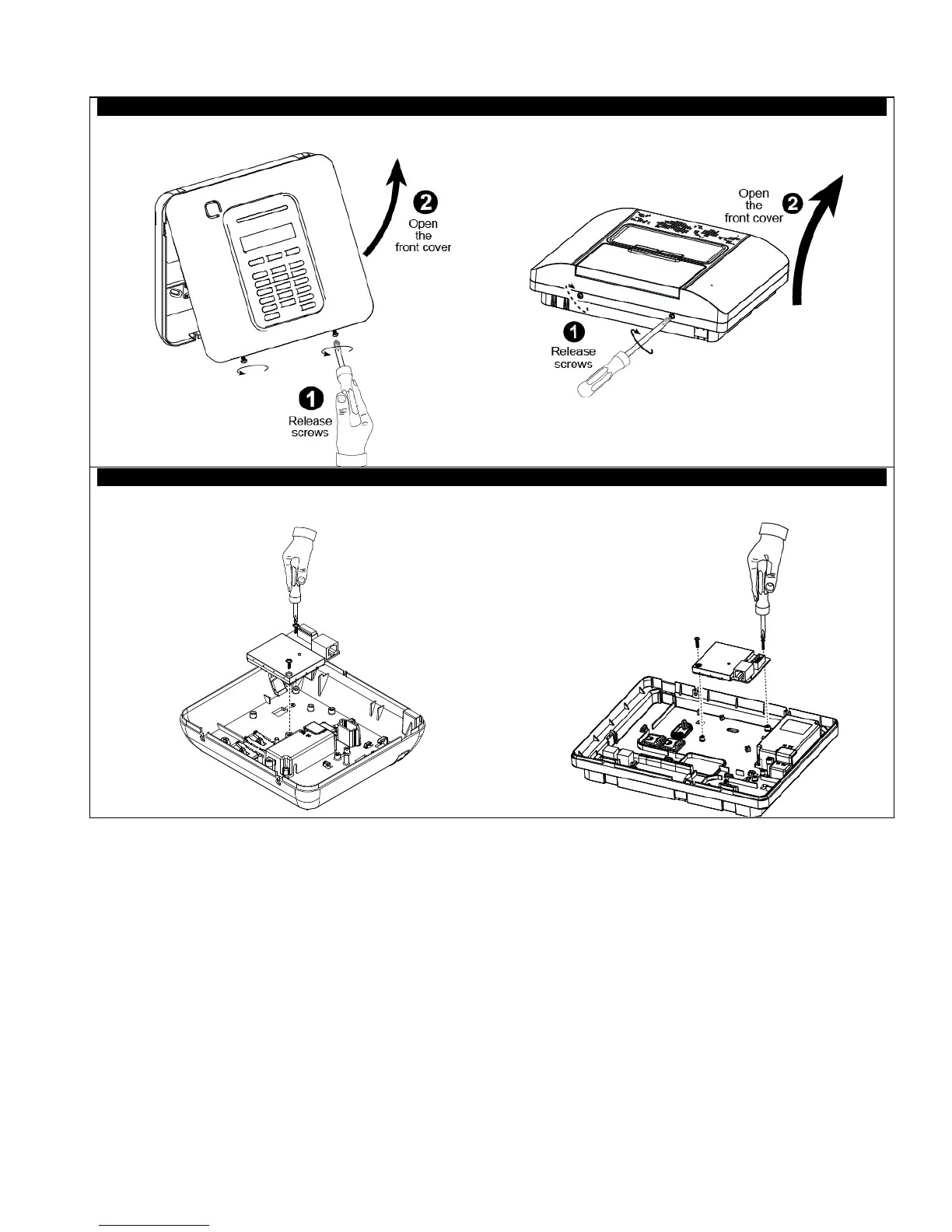 2
Open
the
front cover

1
Release
screws

Open
the
front cover
2

1
Release
screws