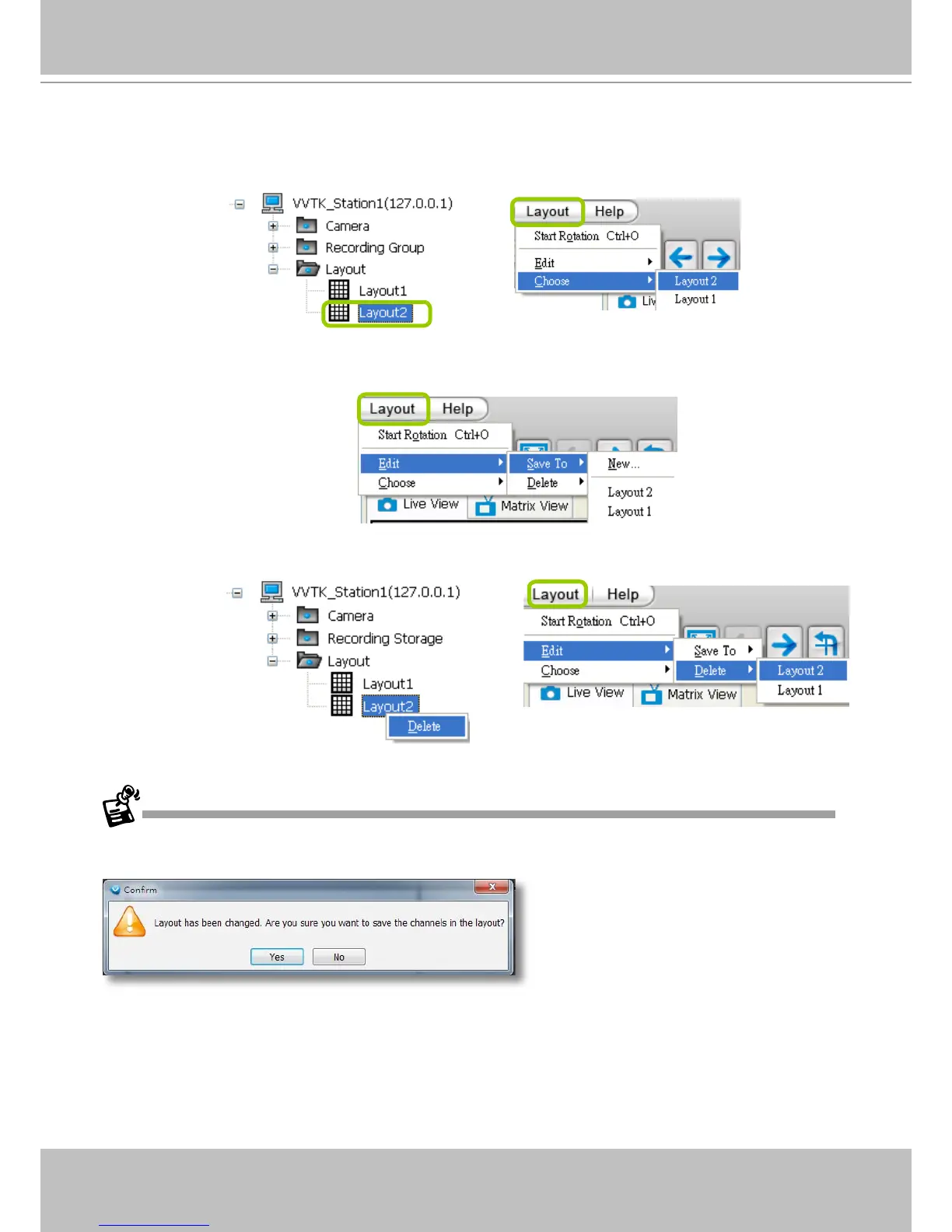 VVTK_Station1(127.0.0.1)
Camera
Recording Group
Layout
Layout1
Layout2

Layout Help
Start Rotation Ctrl+O
Edit
Choose
Layout 2
Layout 1
Liv

Layout Help
Start Rotation Ctrl+O
Edit
Choose
Save To
Delete
New...
Layout 2
Layout 1
Live View
Matrix View

VVTK_Station1(127.0.0.1)
Camera
Recording Storage
Layout
Layout1
Layout2
Delete

Layout Help
Start Rotation Ctrl+O
Edit
Choose
Save To
Delete
Layout 2
Layout 1
Live View
Matrix View

Confirm
Layout has been changed. Are you sure you want to save the channels in the layout?
Yes No