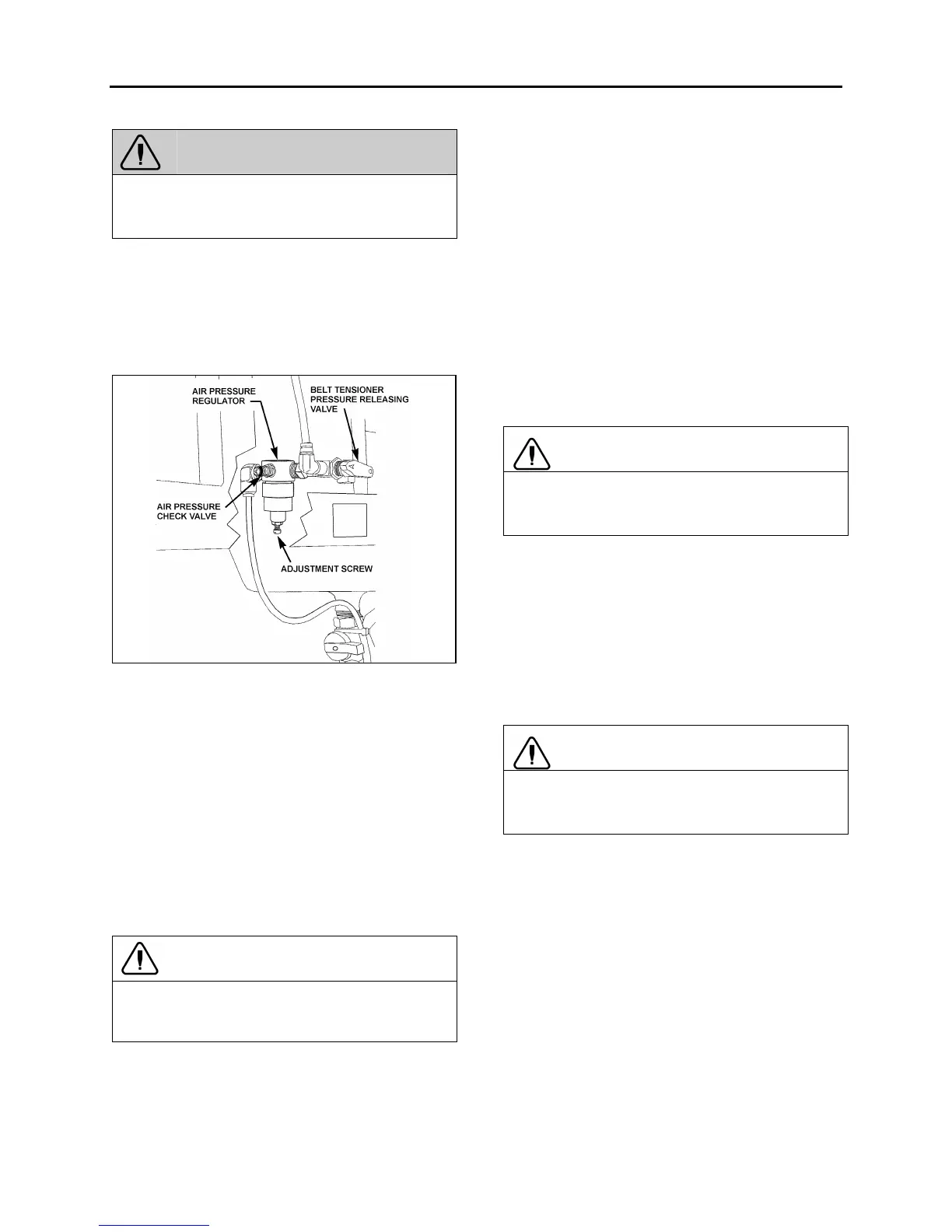 AIR PRESSURE REGULATOR

BELT TENSIONER PRESSURE RELEASING VALVE

AIR PRESSURE CHECK VALVE

ADJUSTMENT SCREW