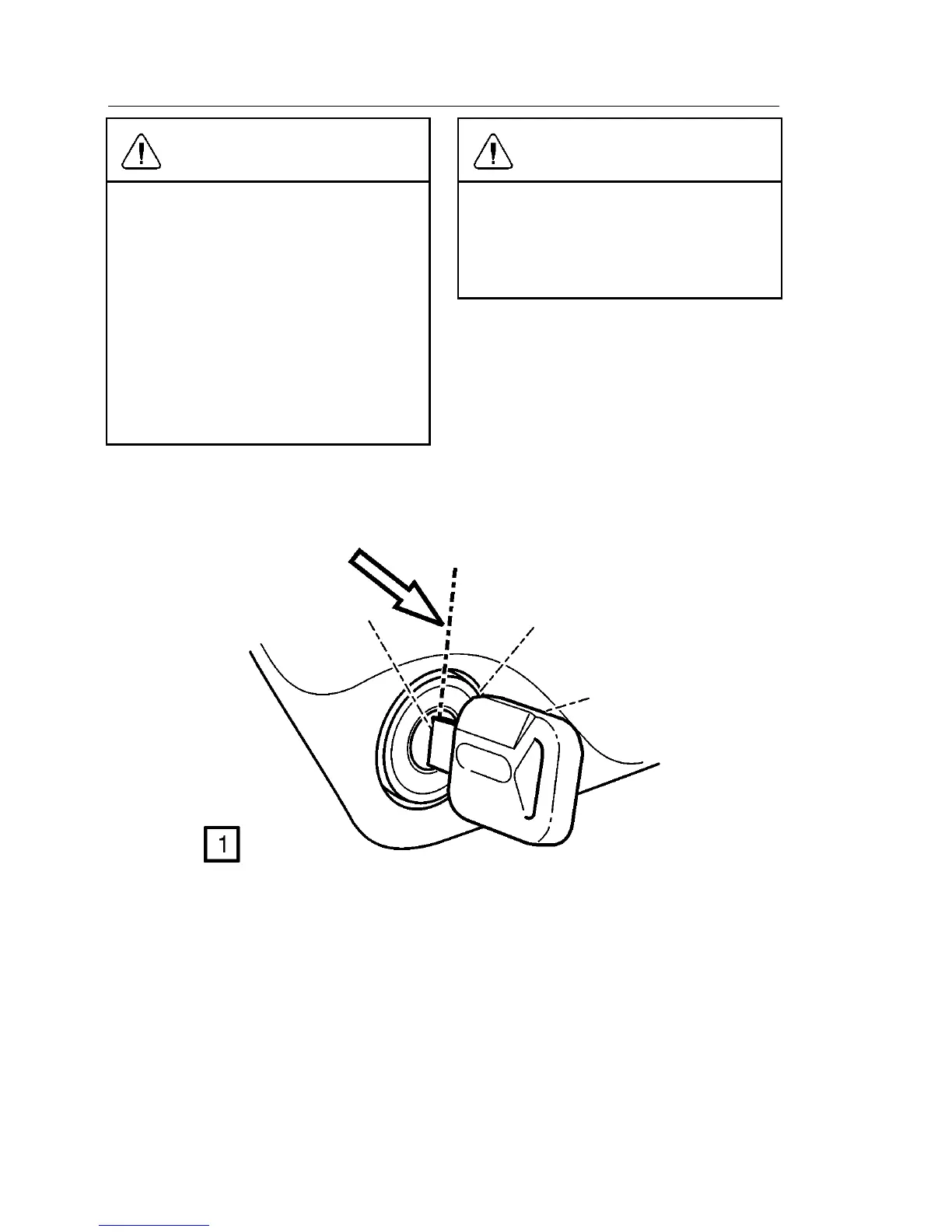 1