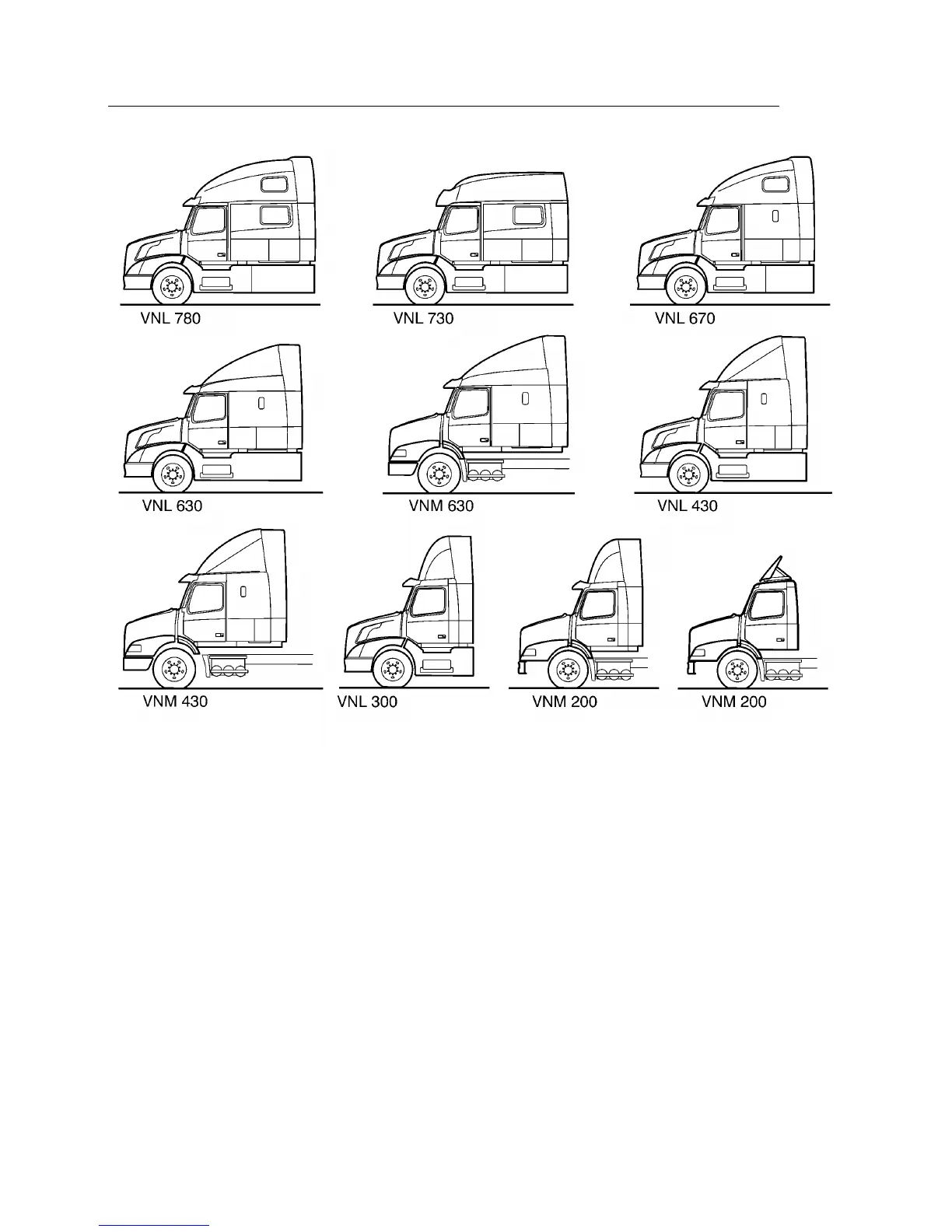 VNL 780

VNL 730

VNL 670

VNL 630

VNM 630

VNL 430

VNM 430

VNL 300

VNM 200

VNM 200